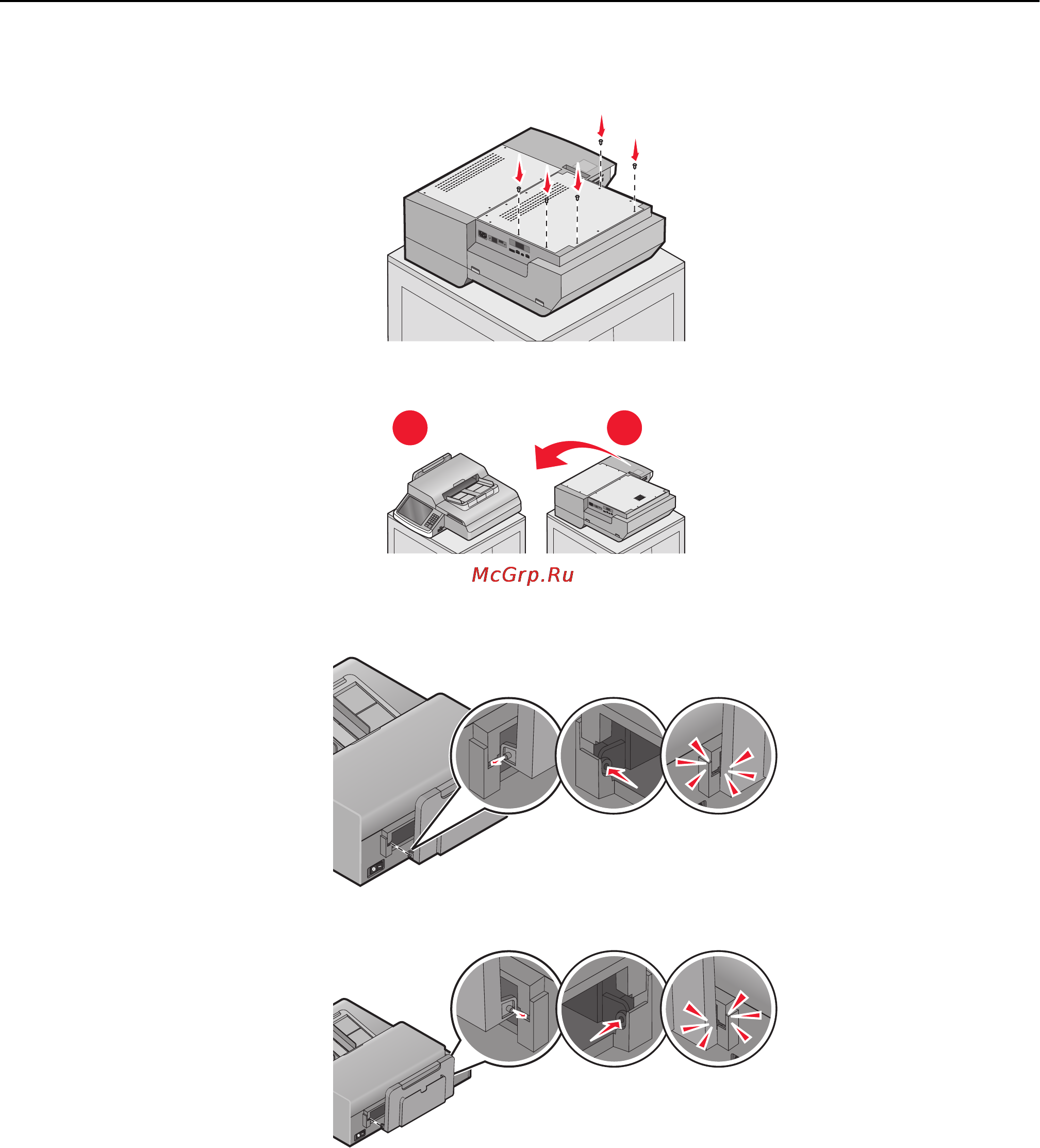 McGrp.Ru