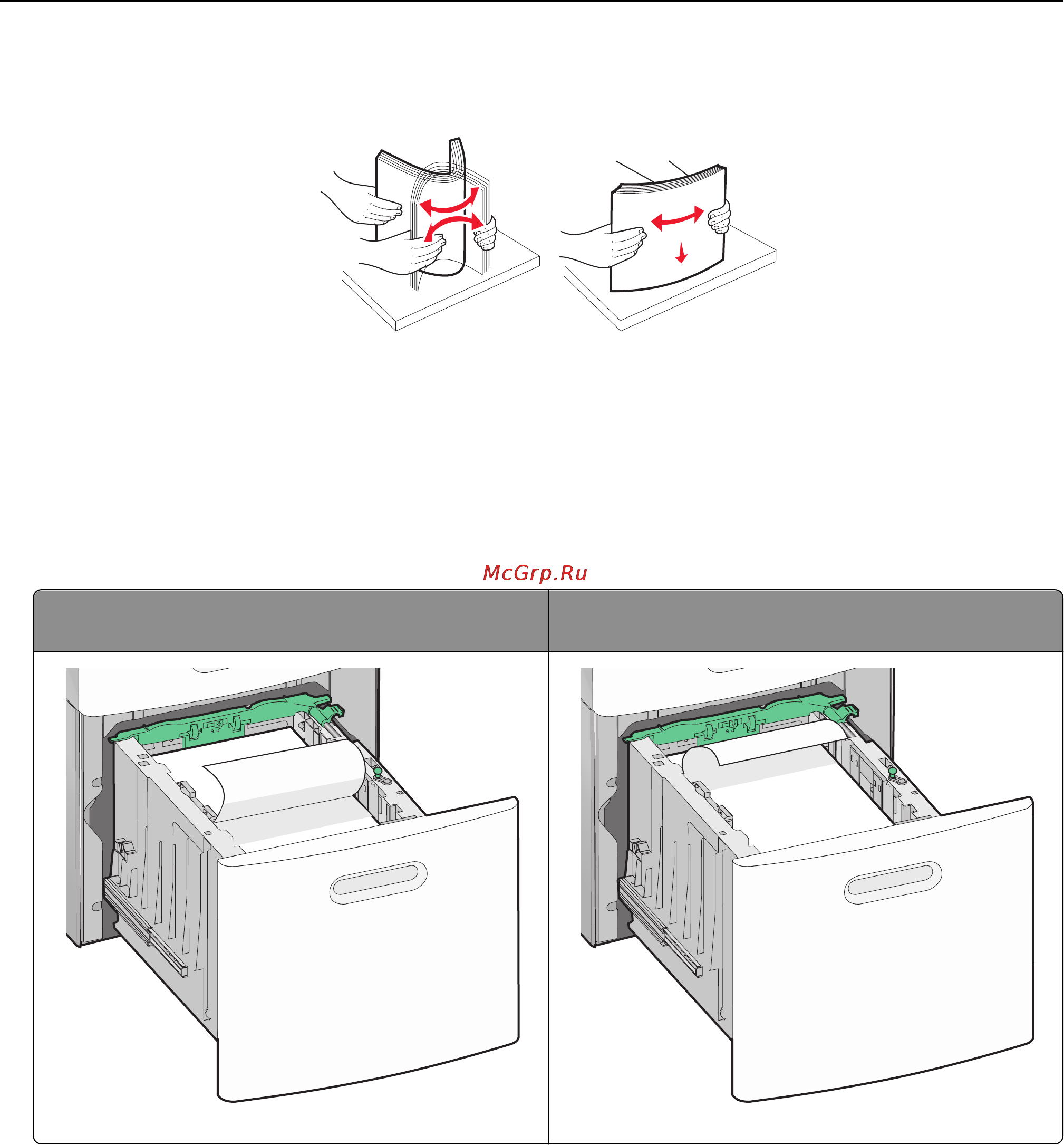 McGrp.Ru