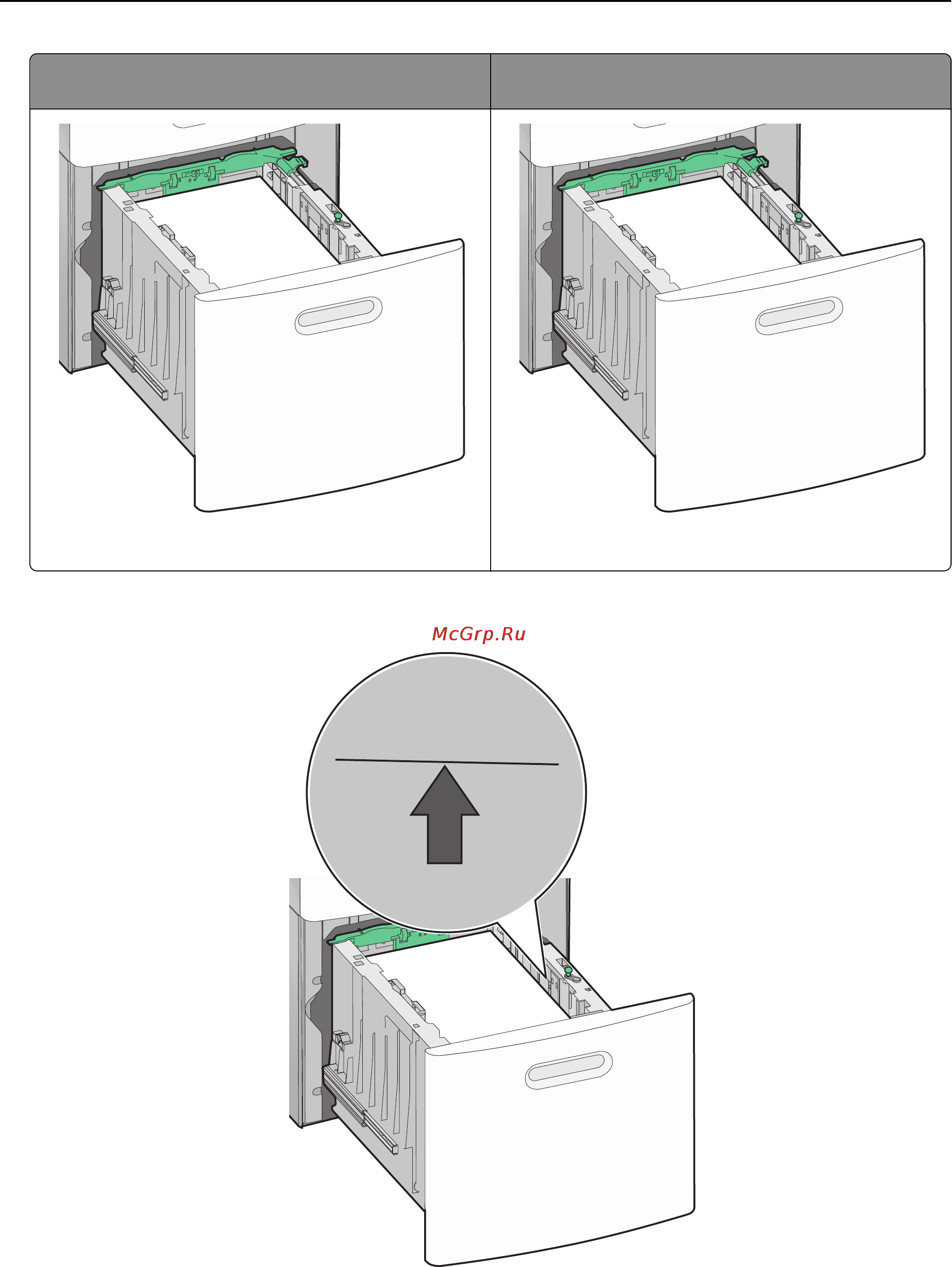 McGrp.Ru