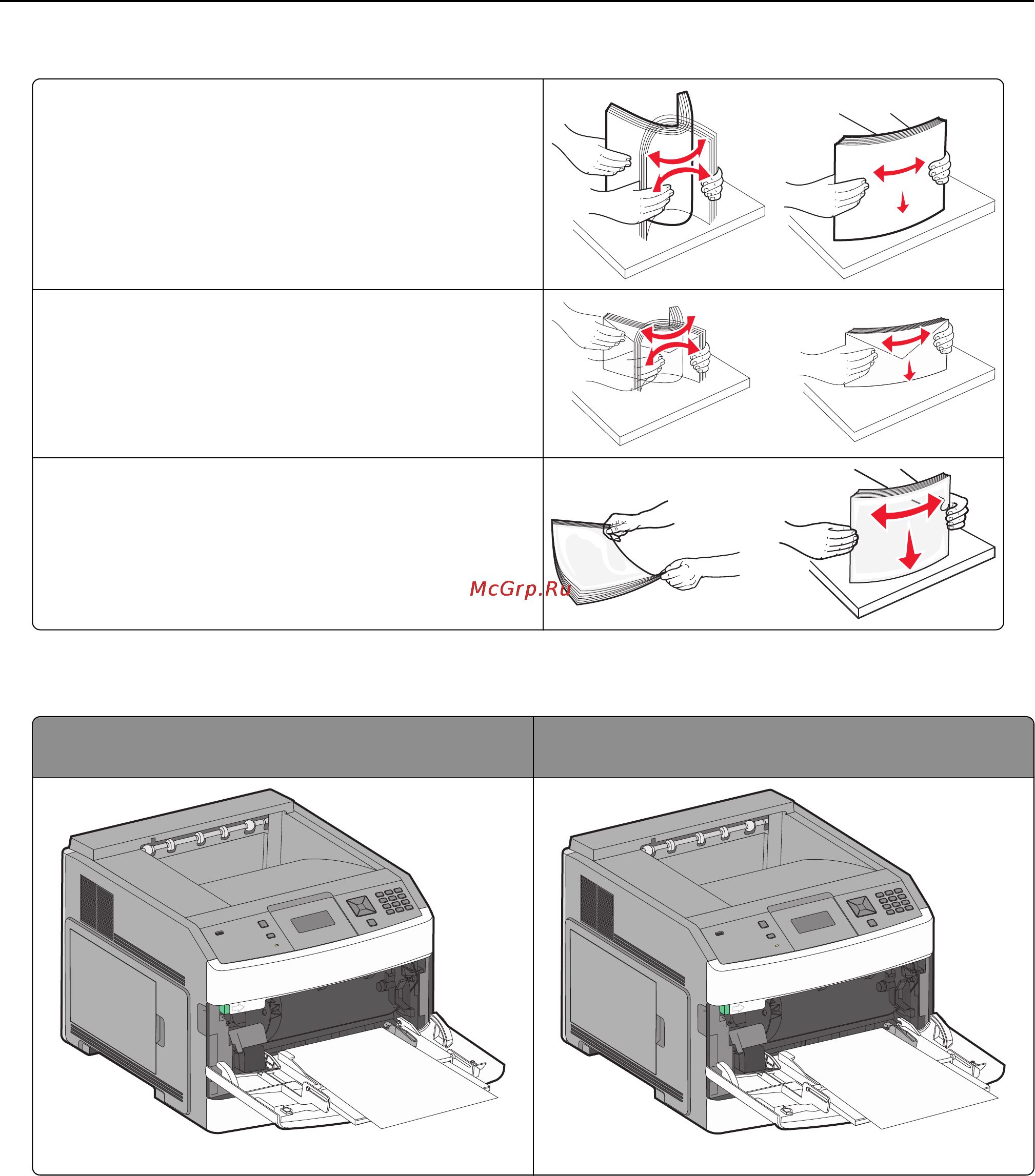 McGrp.Ru