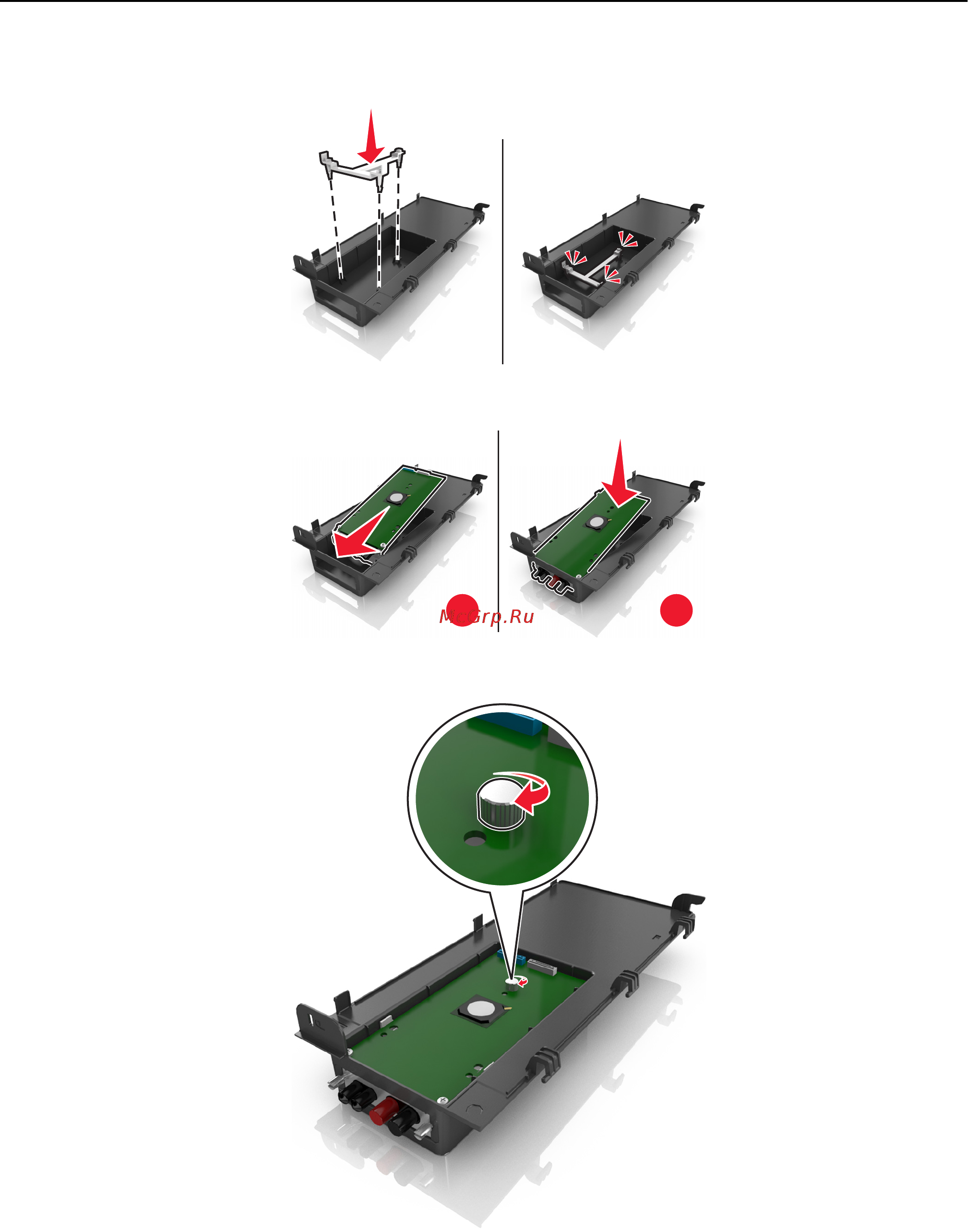 McGrp.Ru