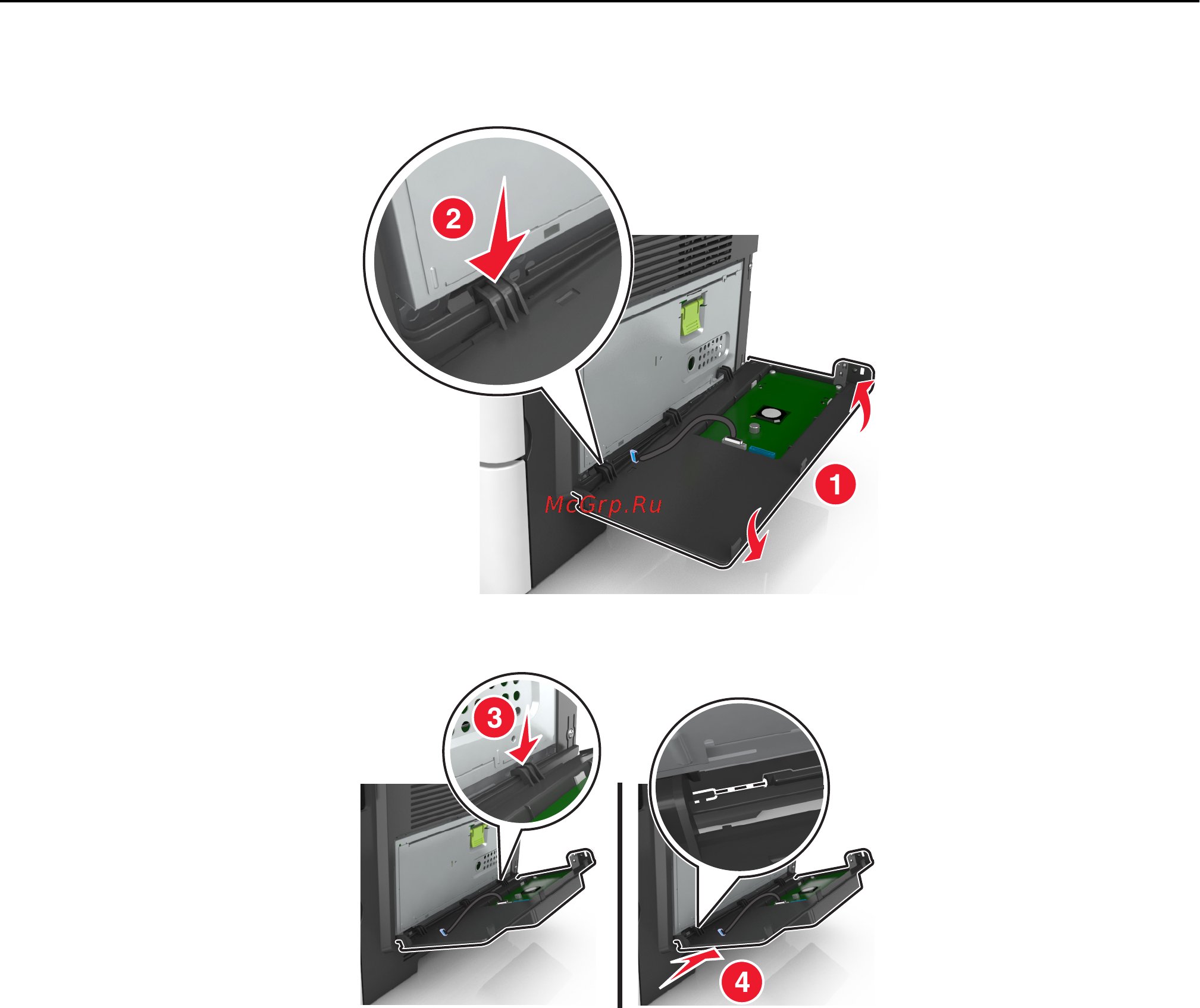 2

1

McGrp.Ru

3

4