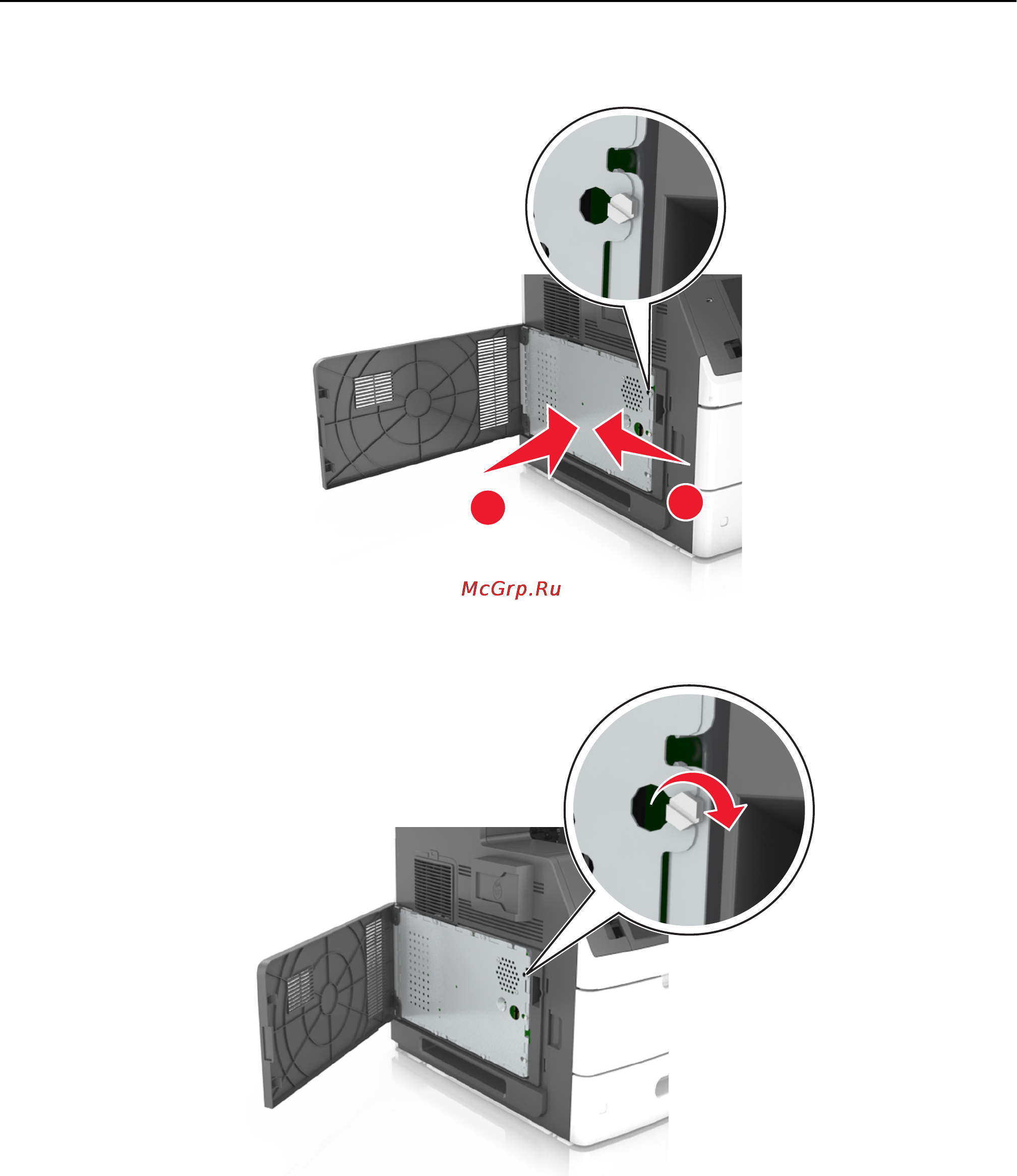 McGrp.Ru