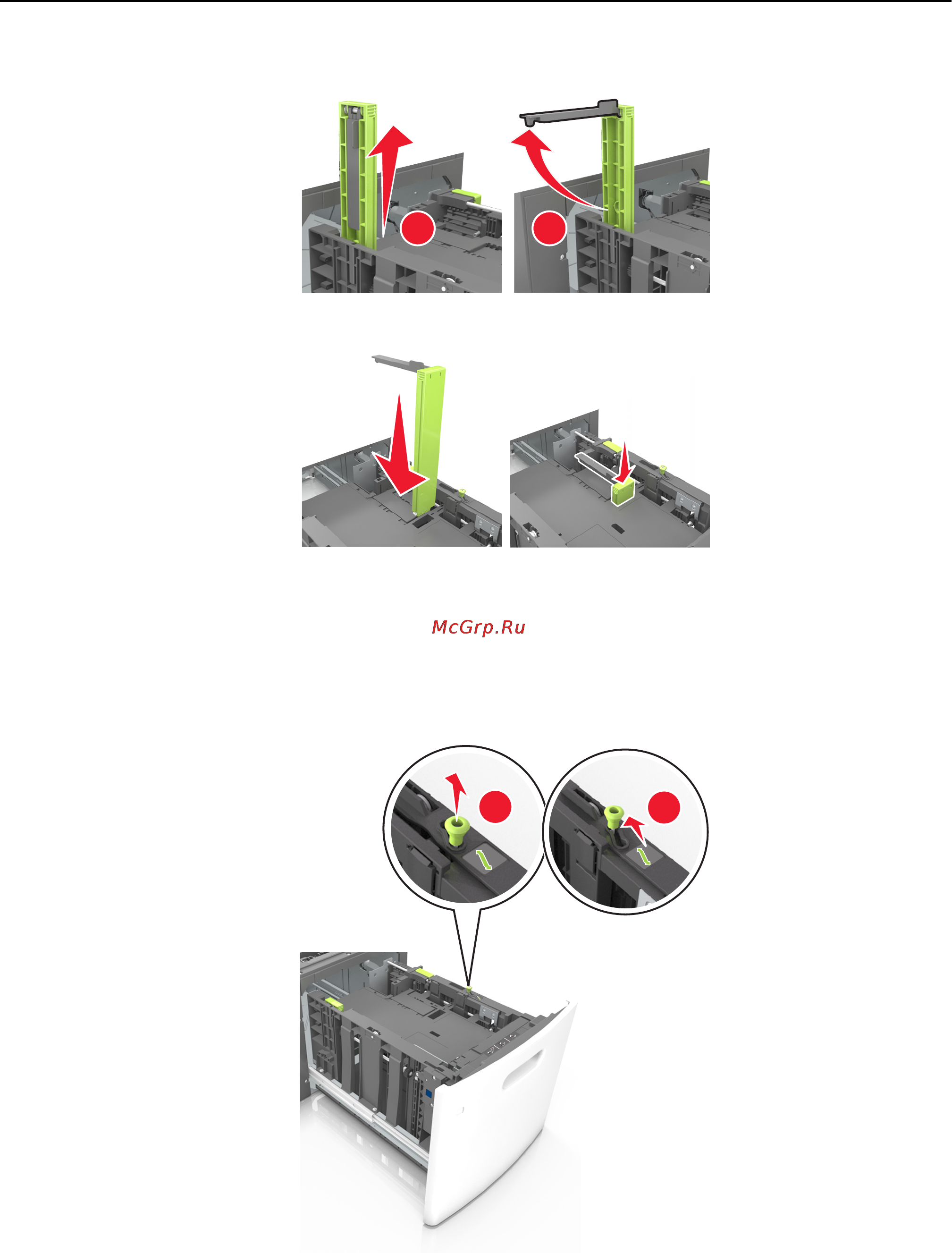 McGrp.Ru