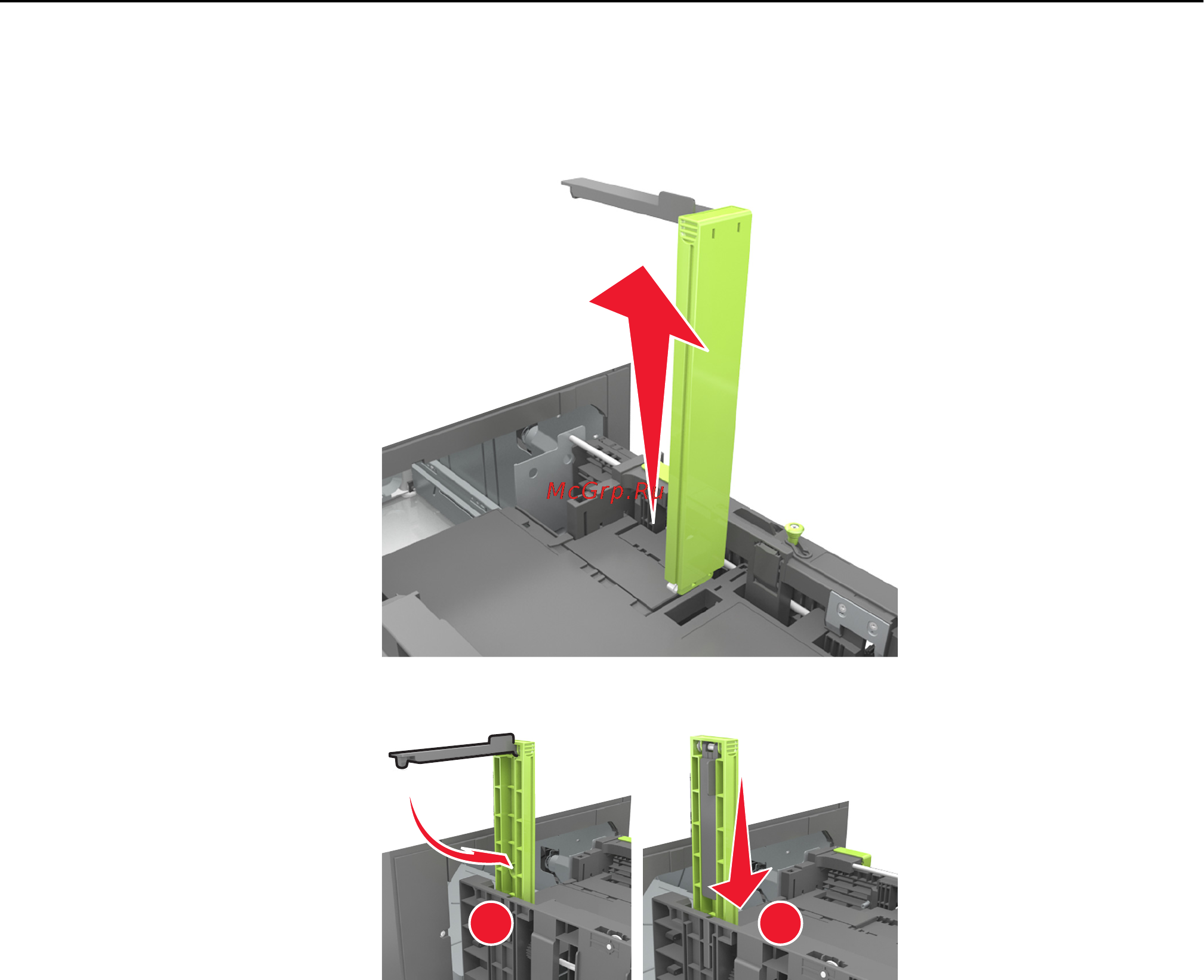 McGrp.Ru