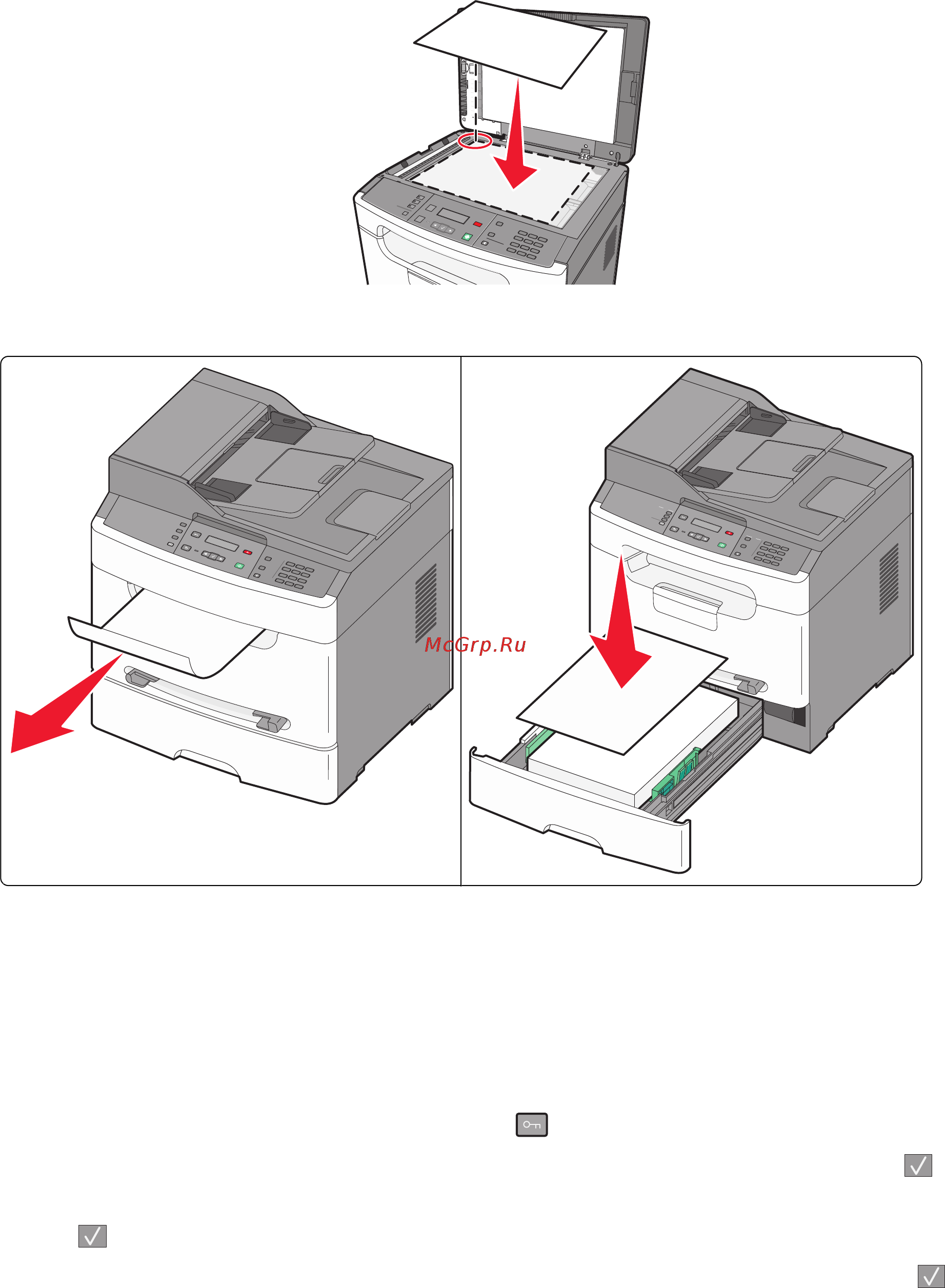 McGrp.Ru