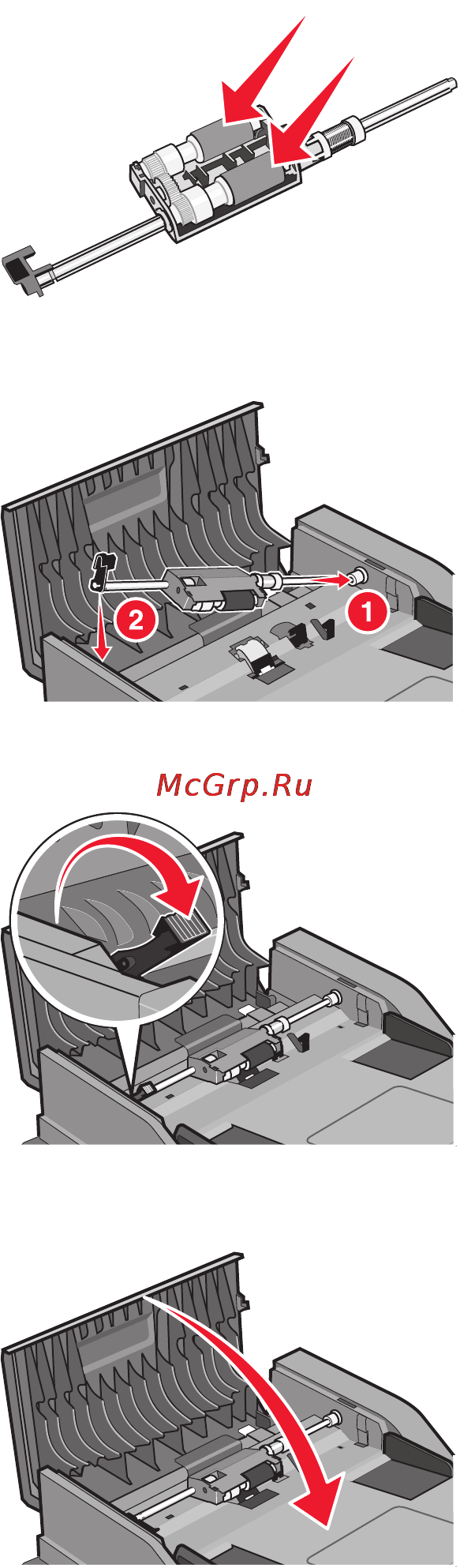 2

1

McGrp.Ru