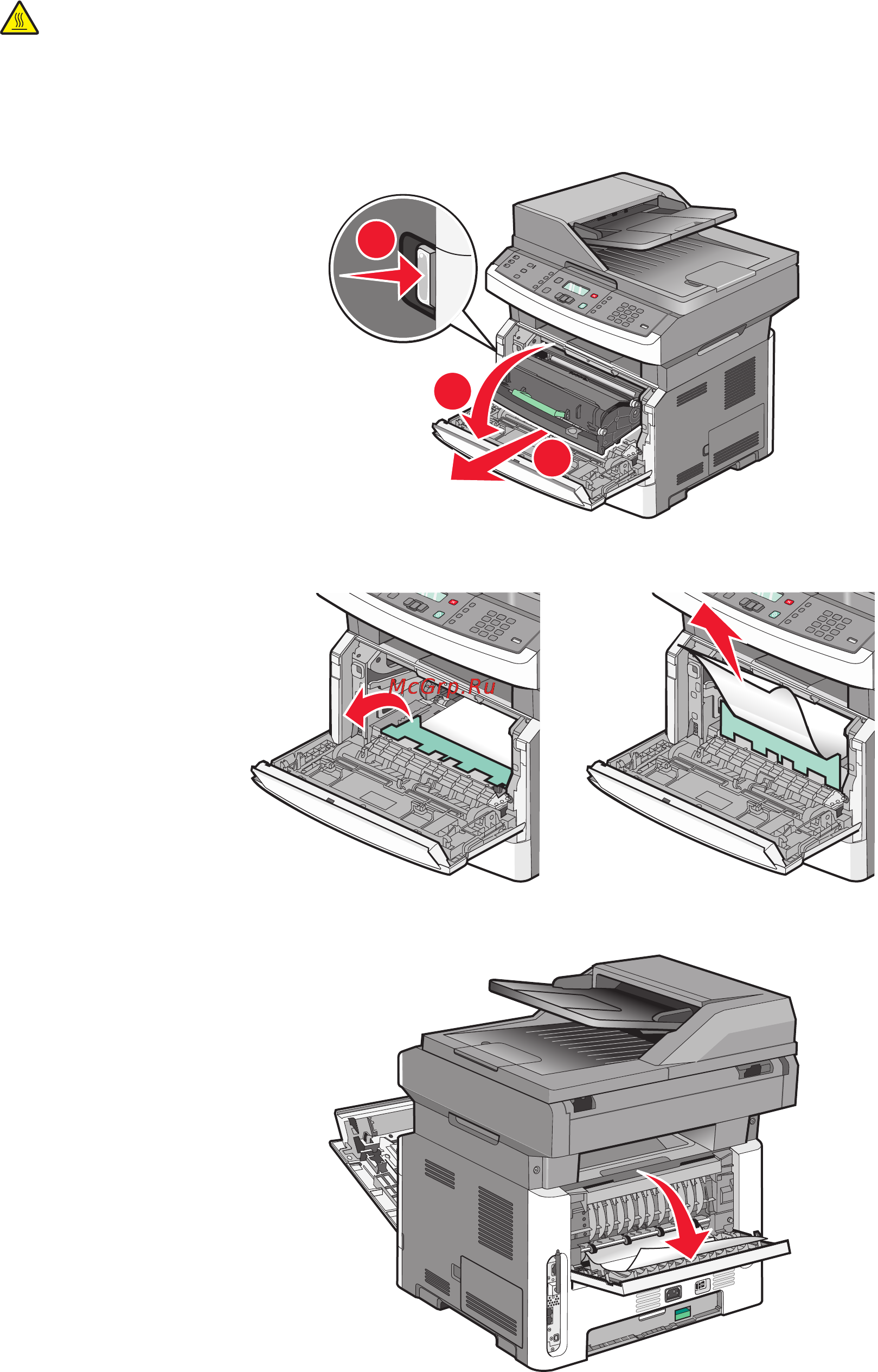 McGrp.Ru