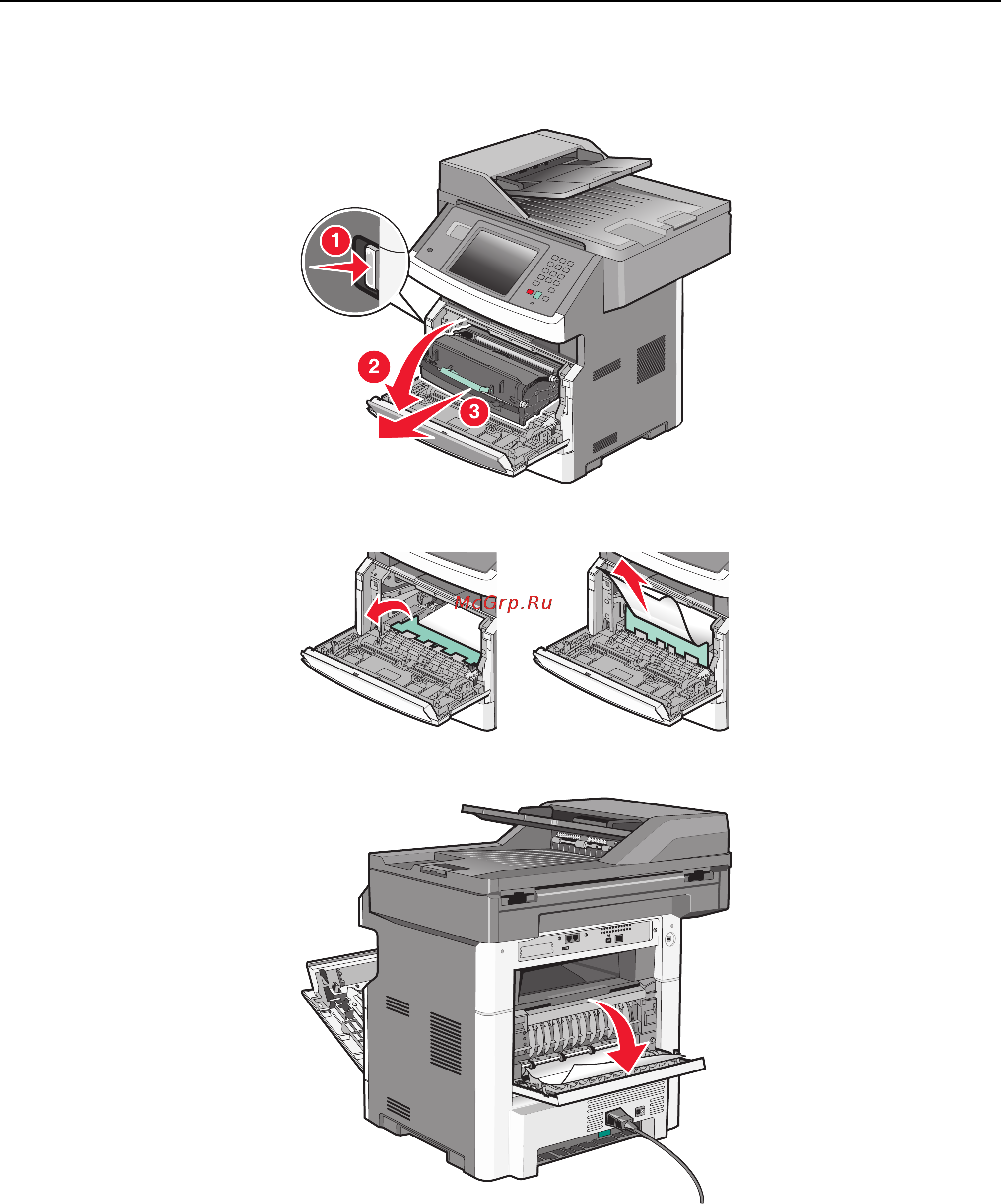 1
2
3
McGrp.Ru