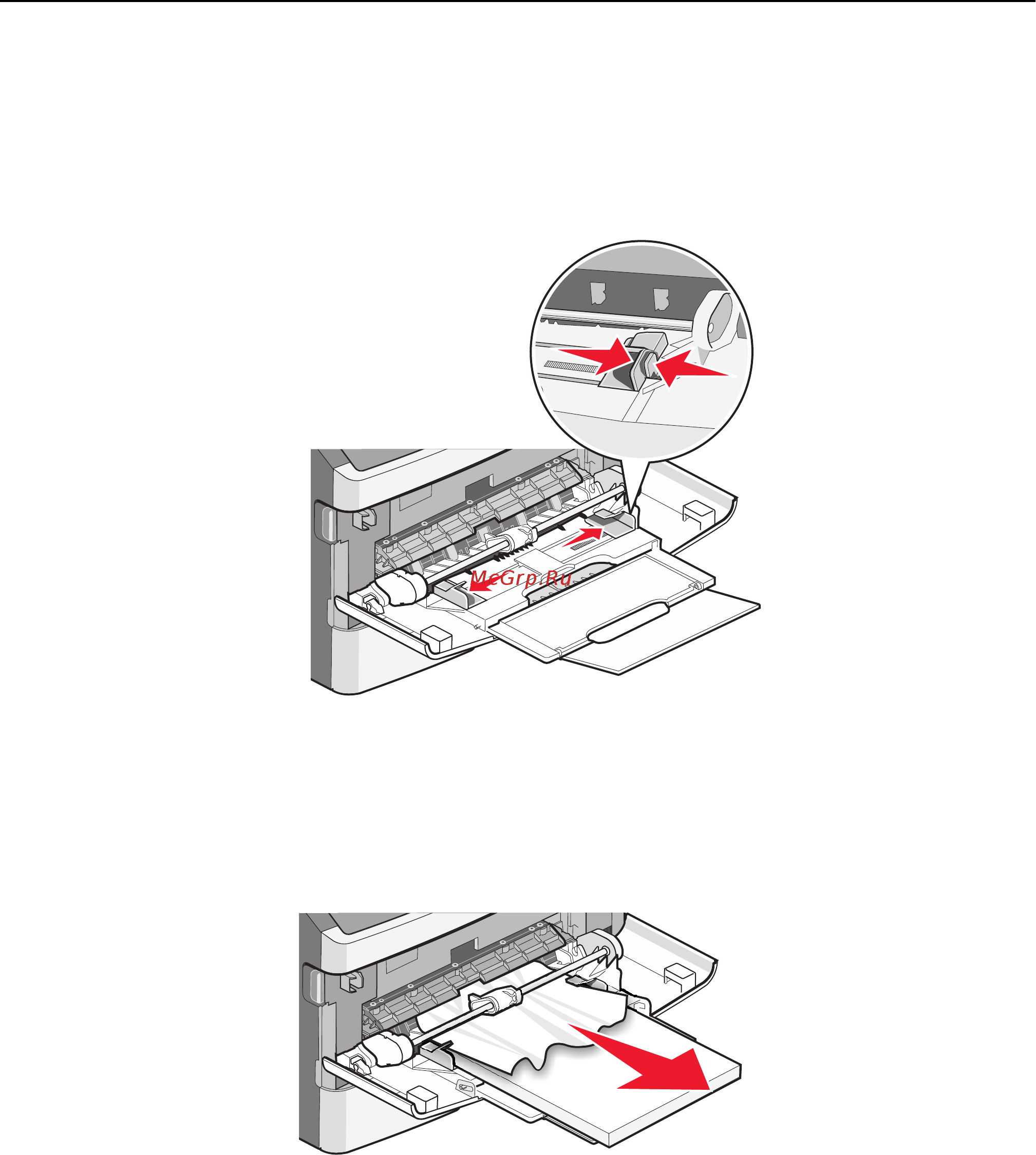 McGrp.Ru