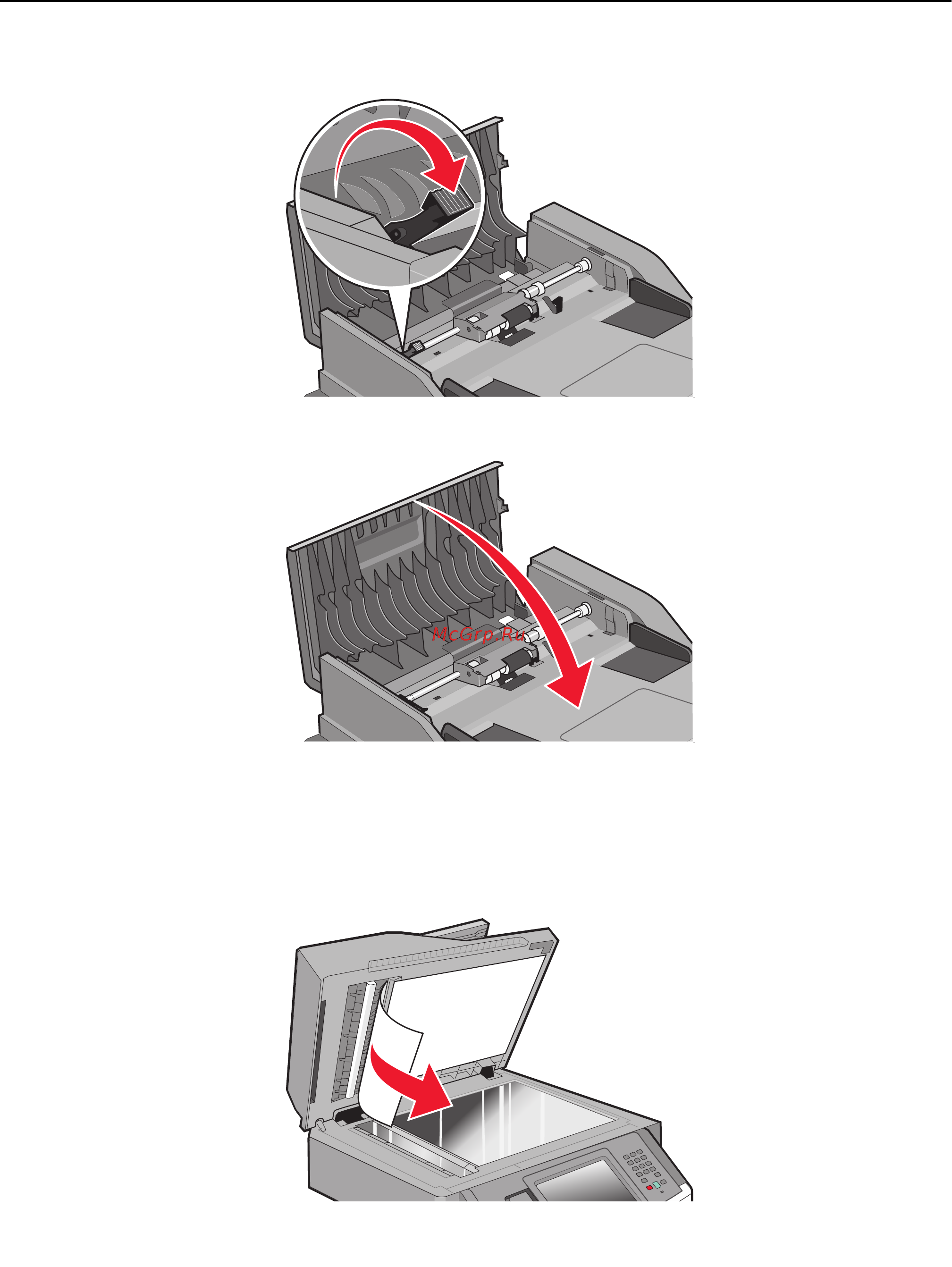 McGrp.Ru