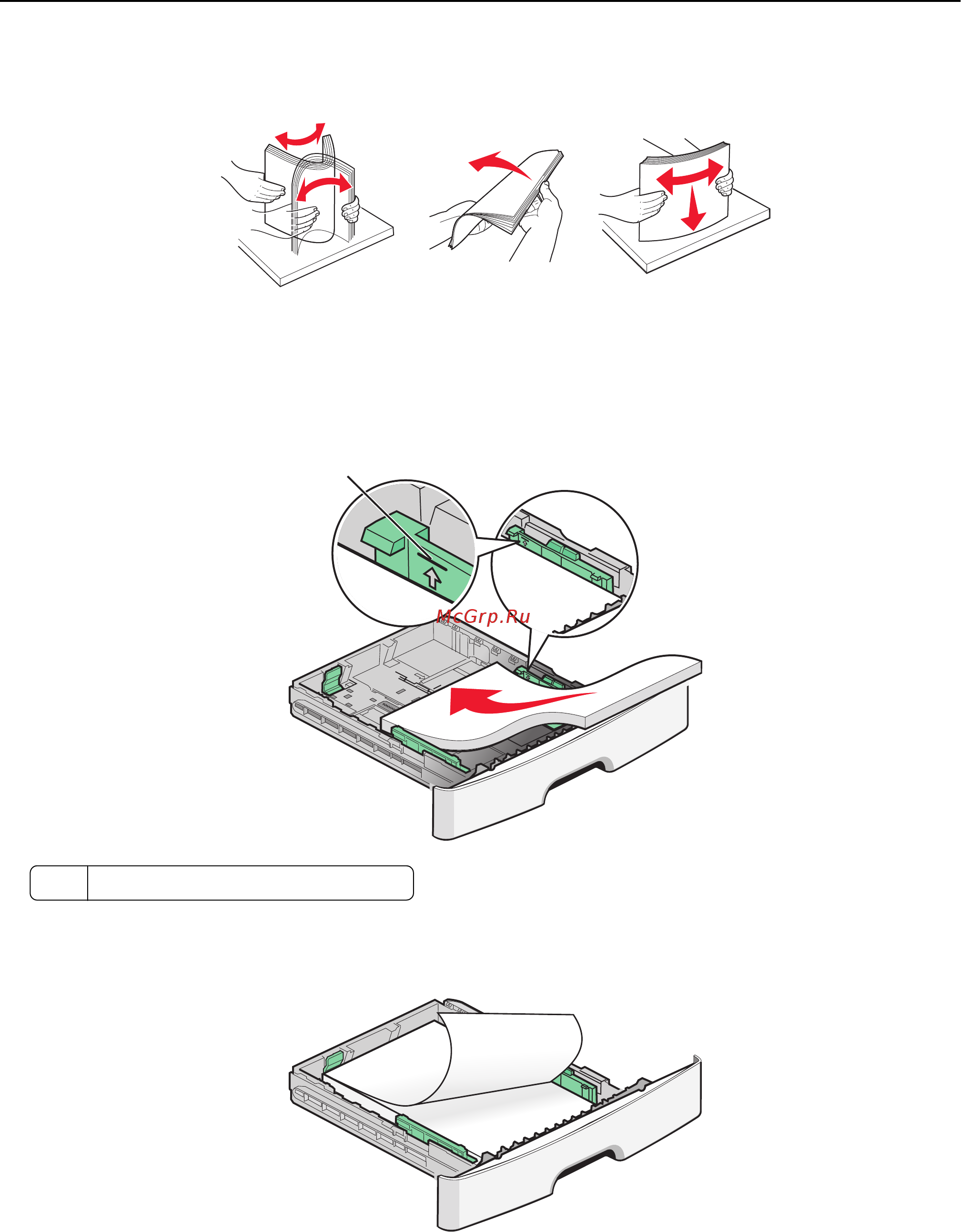 McGrp.Ru