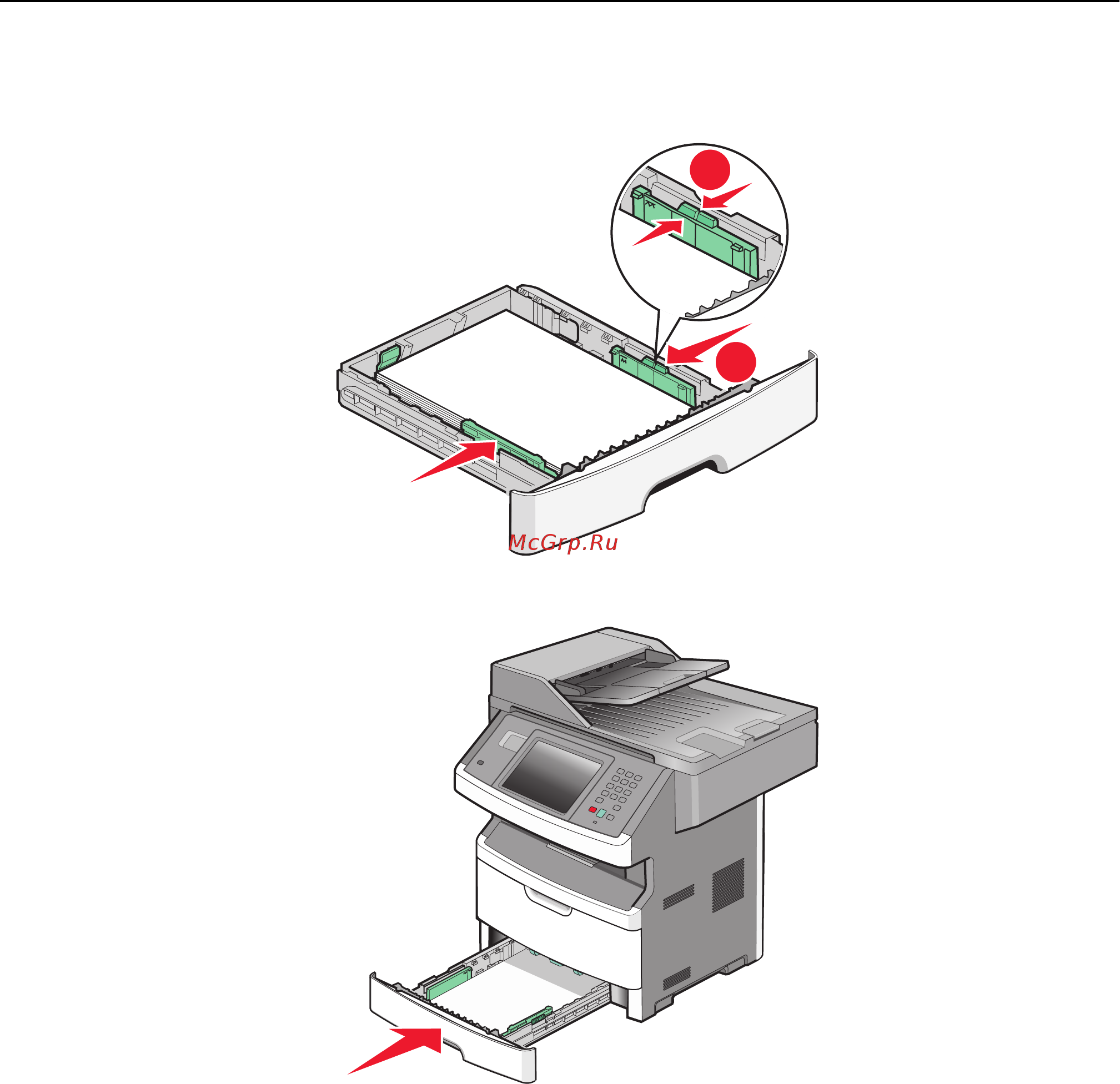 McGrp.Ru