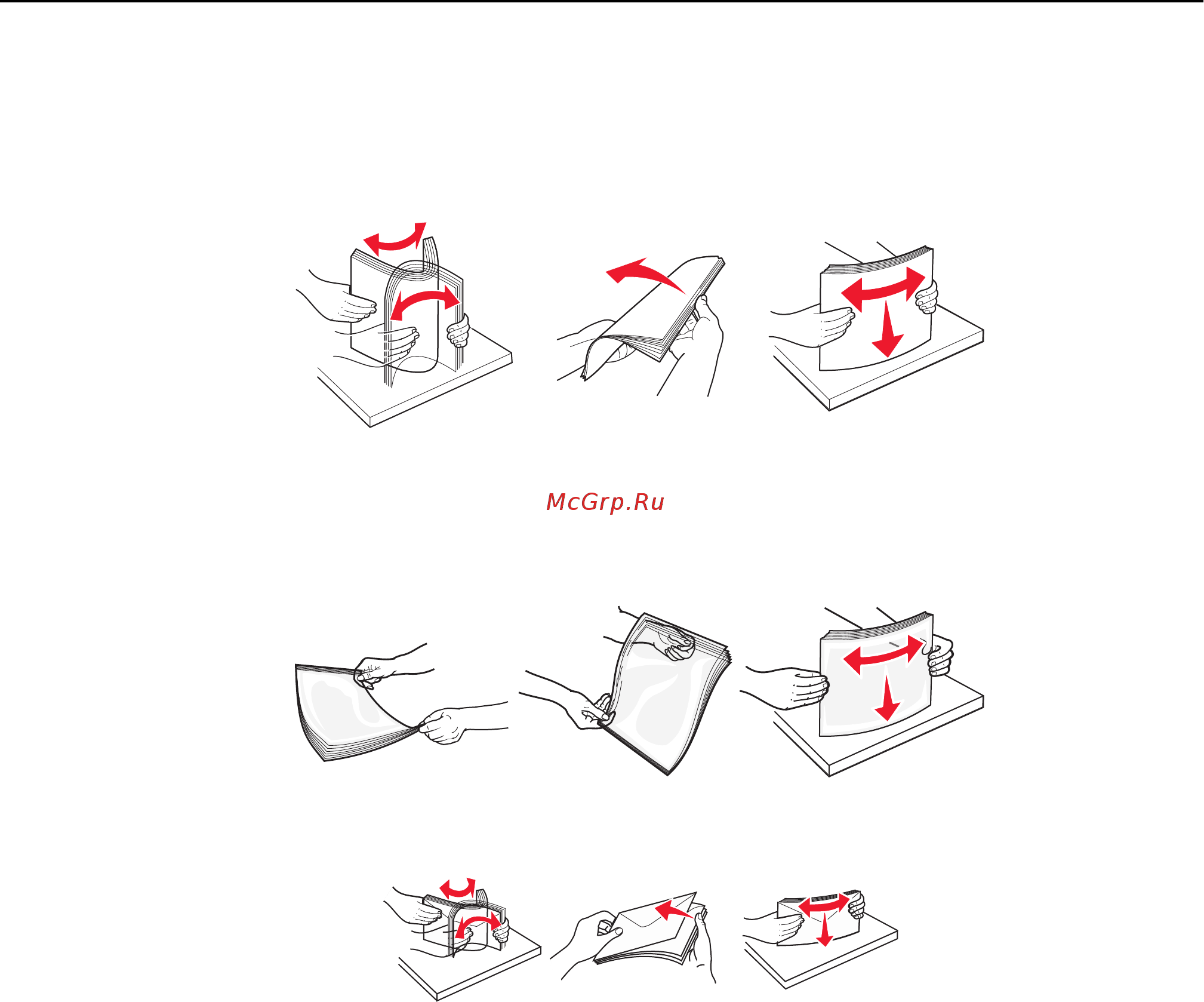 McGrp.Ru