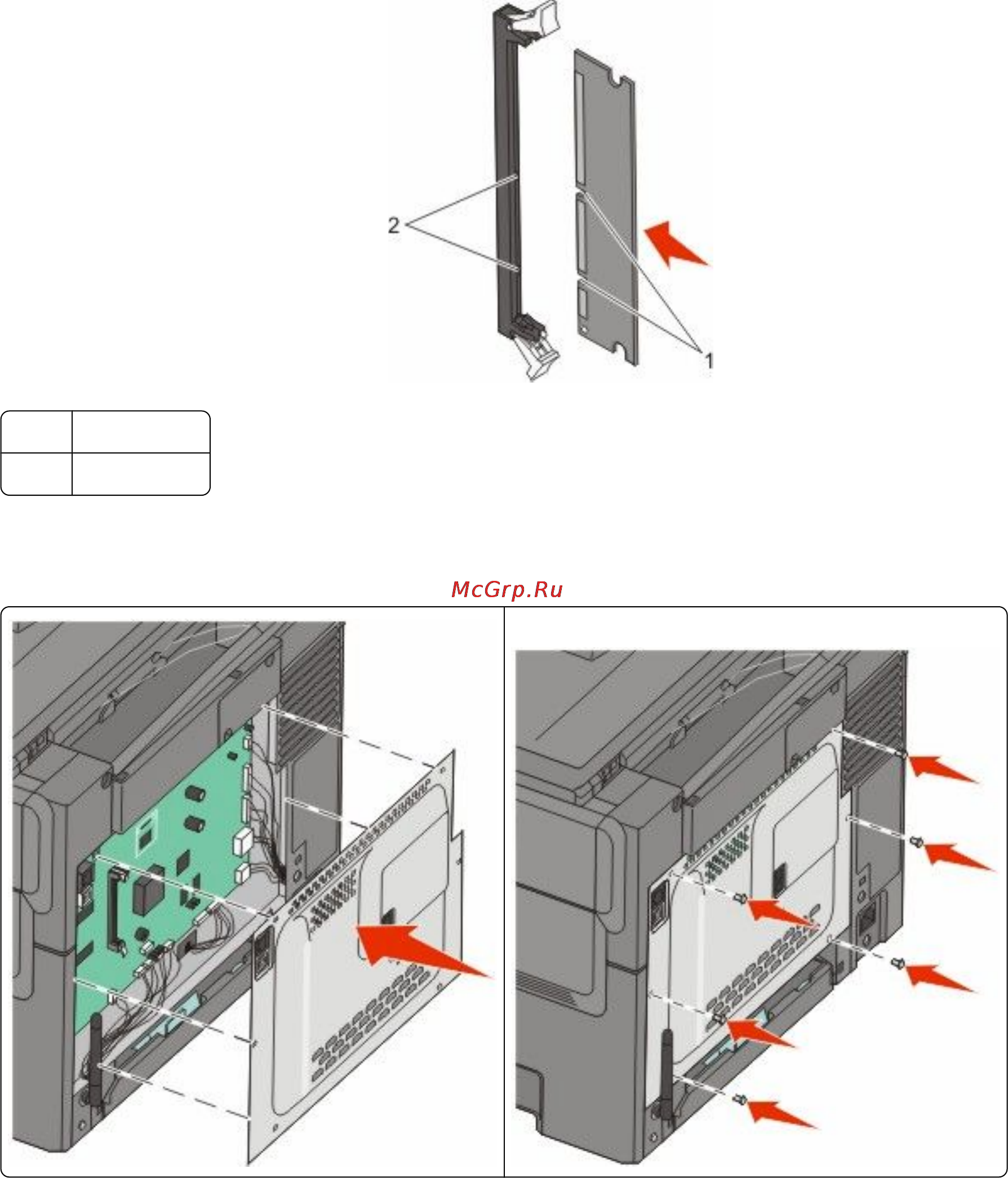 2

1

McGrp.Ru