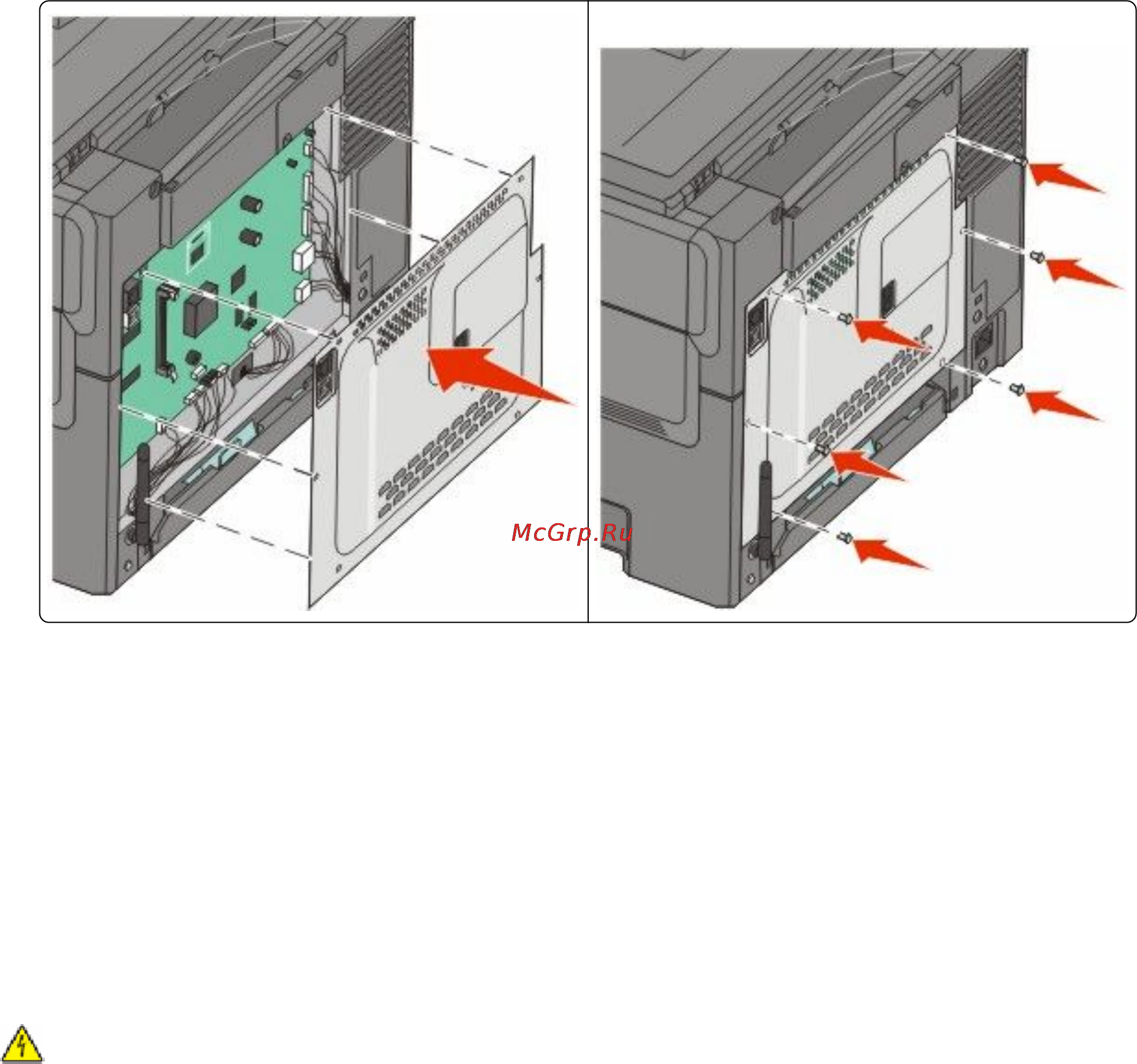 McGrp.Ru