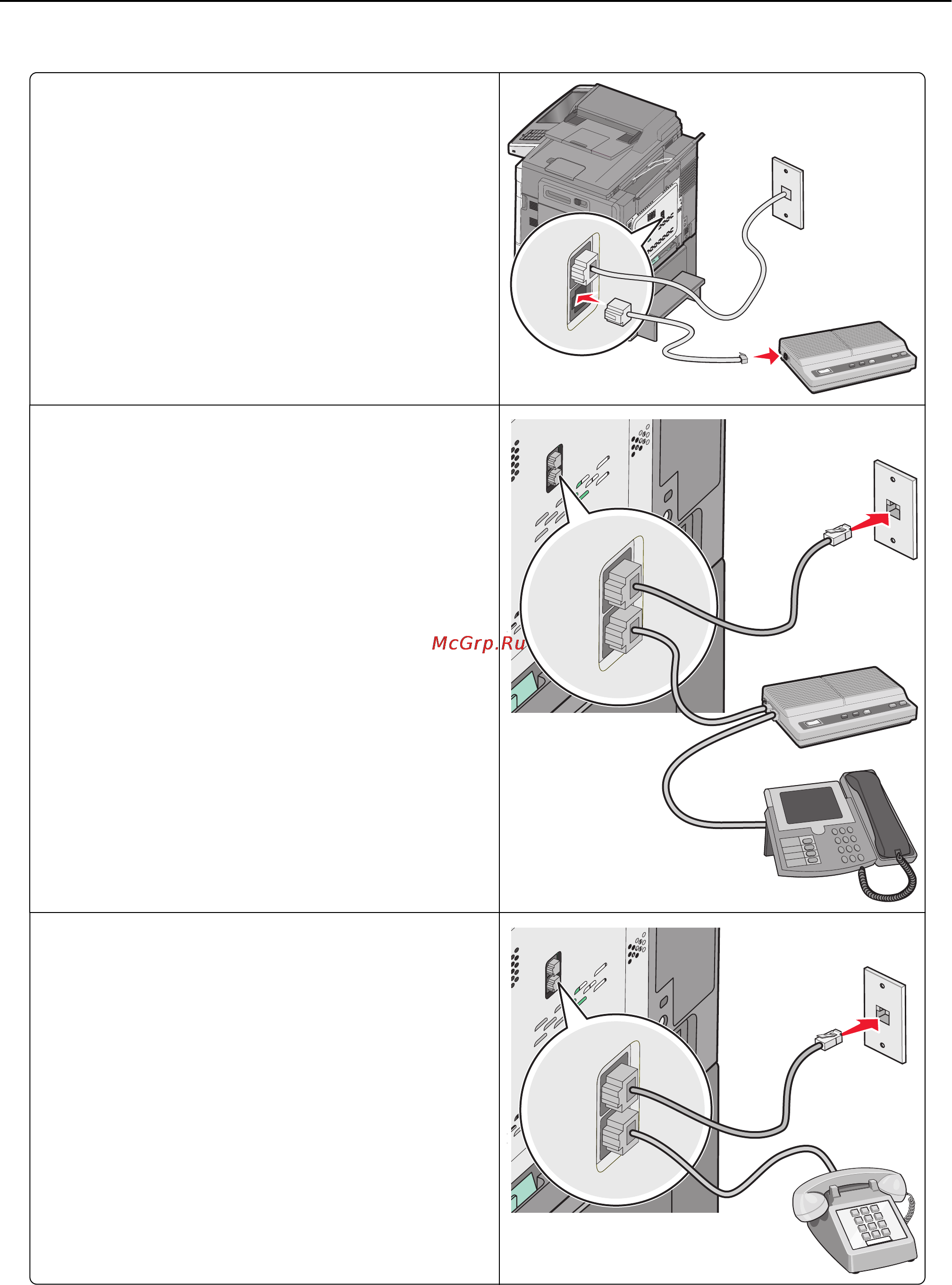 McGrp.Ru