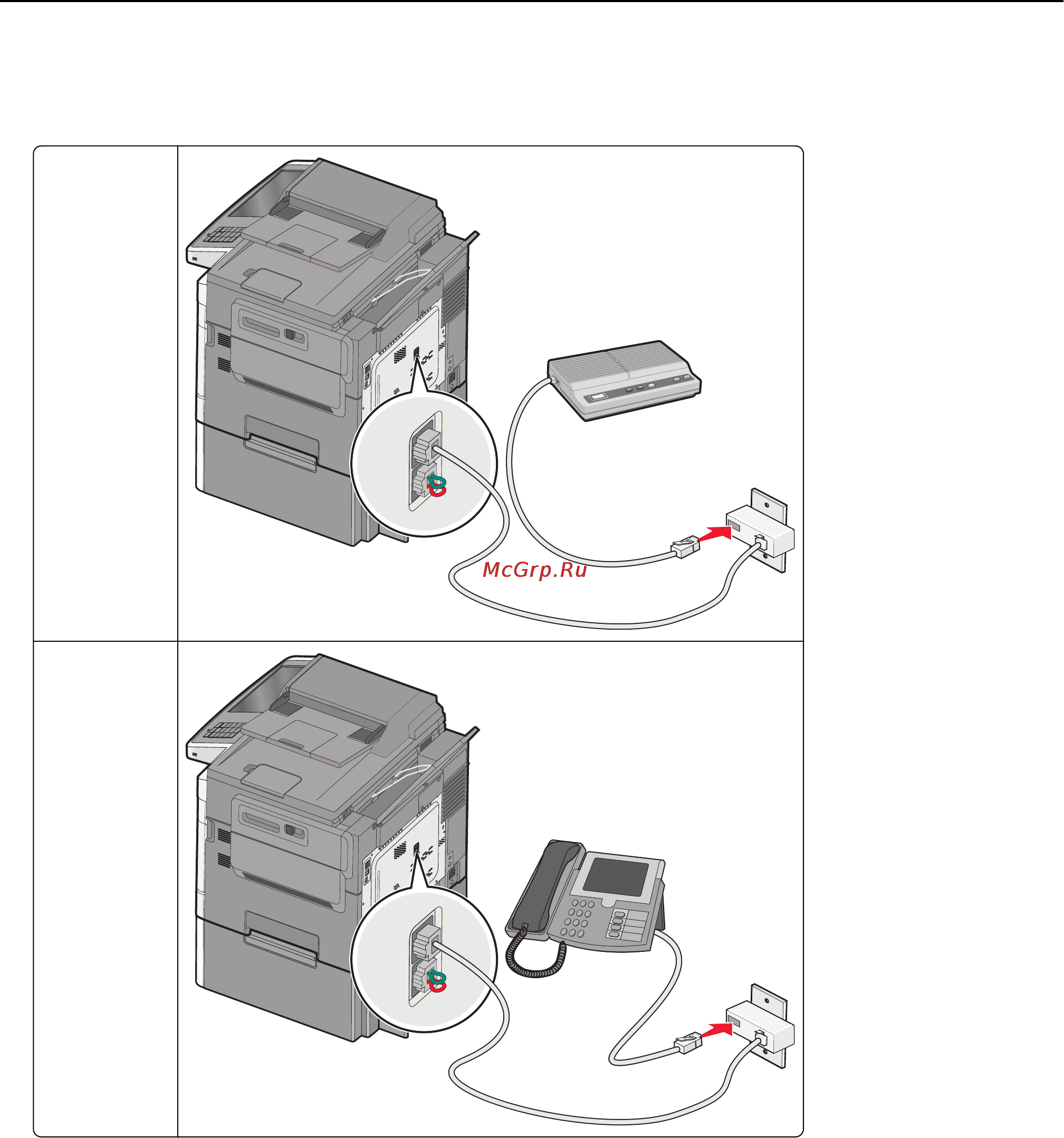 McGrp.Ru