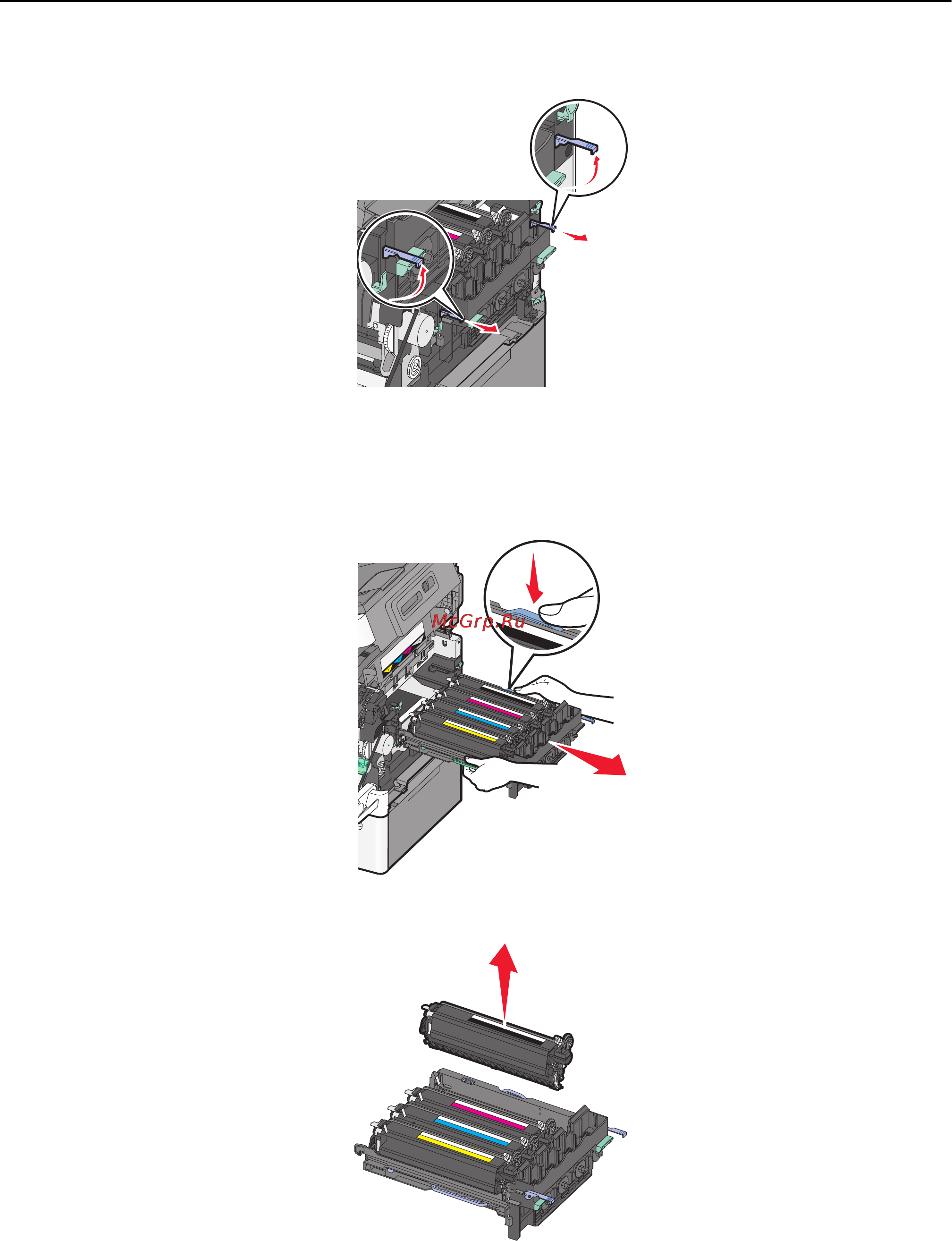 McGrp.Ru