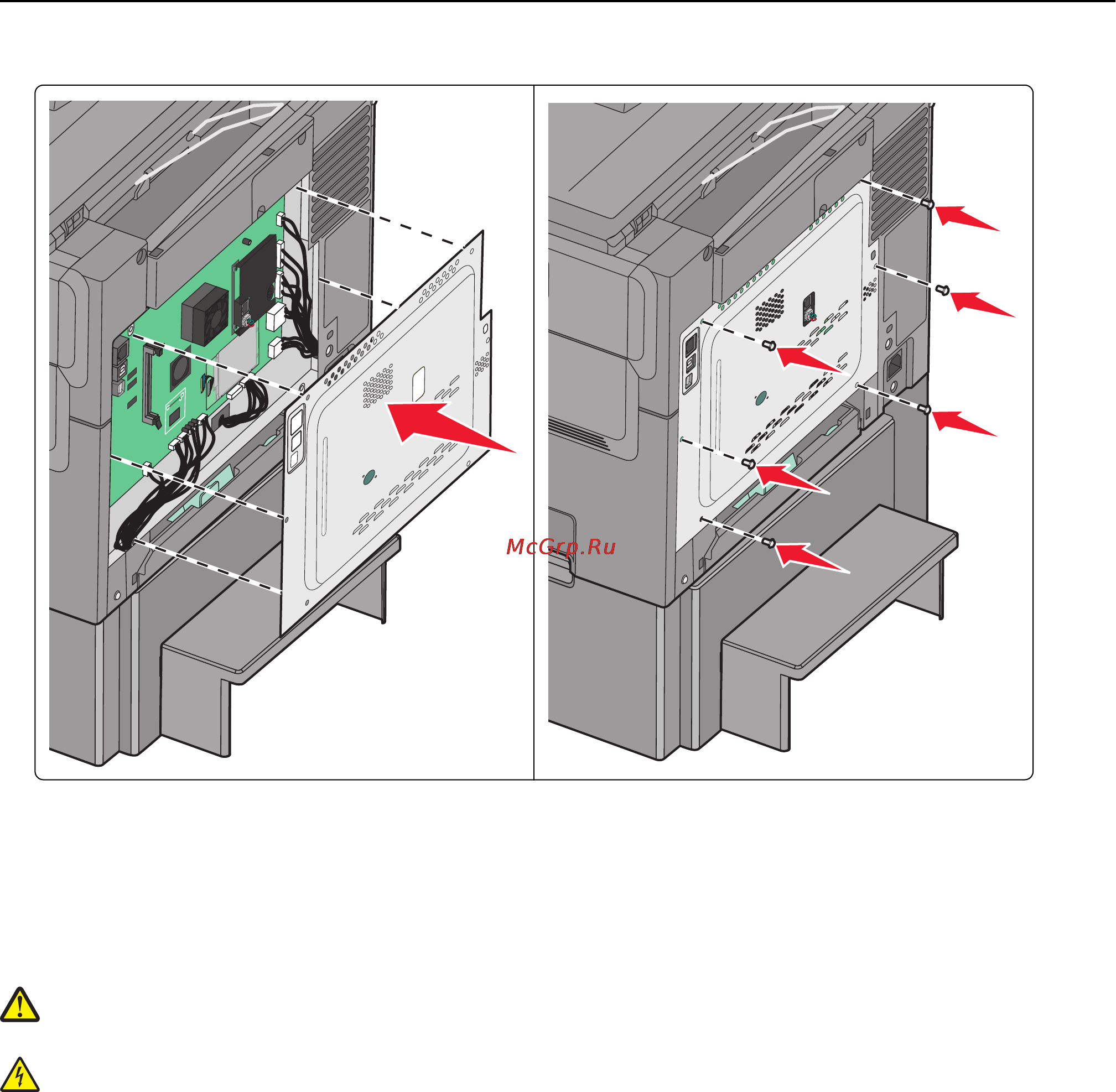 McGrp.Ru