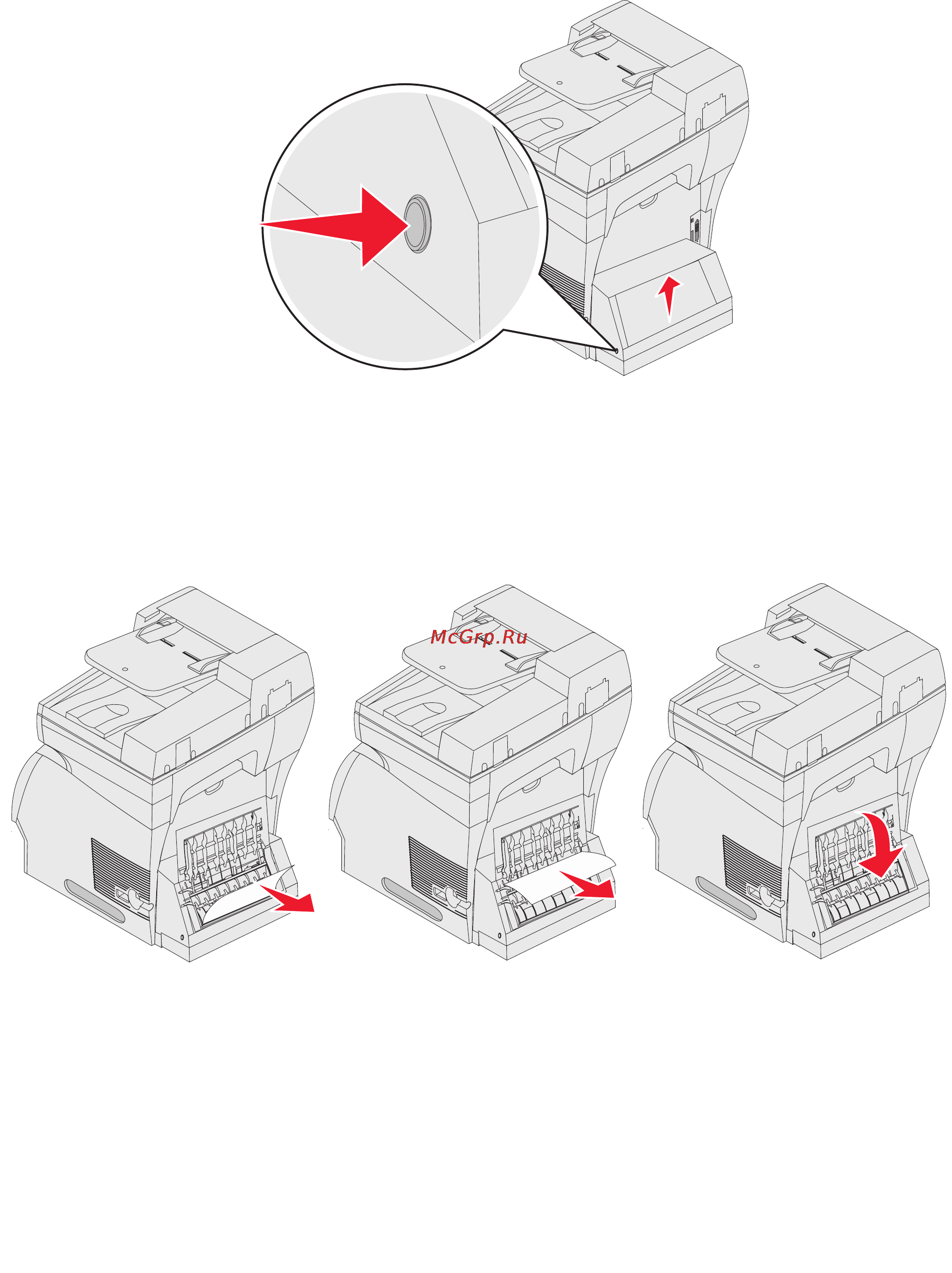 McGrp.Ru