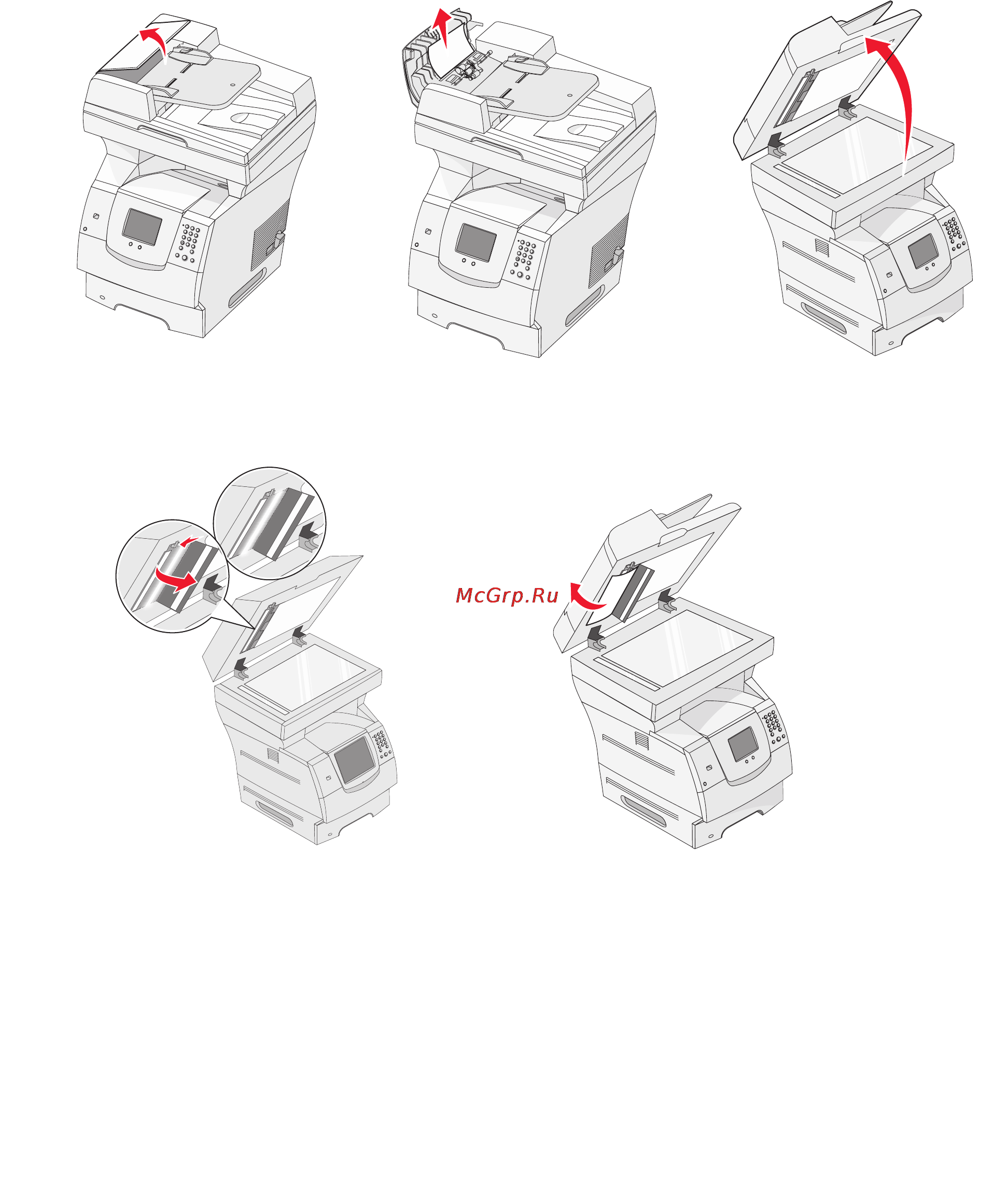 McGrp.Ru