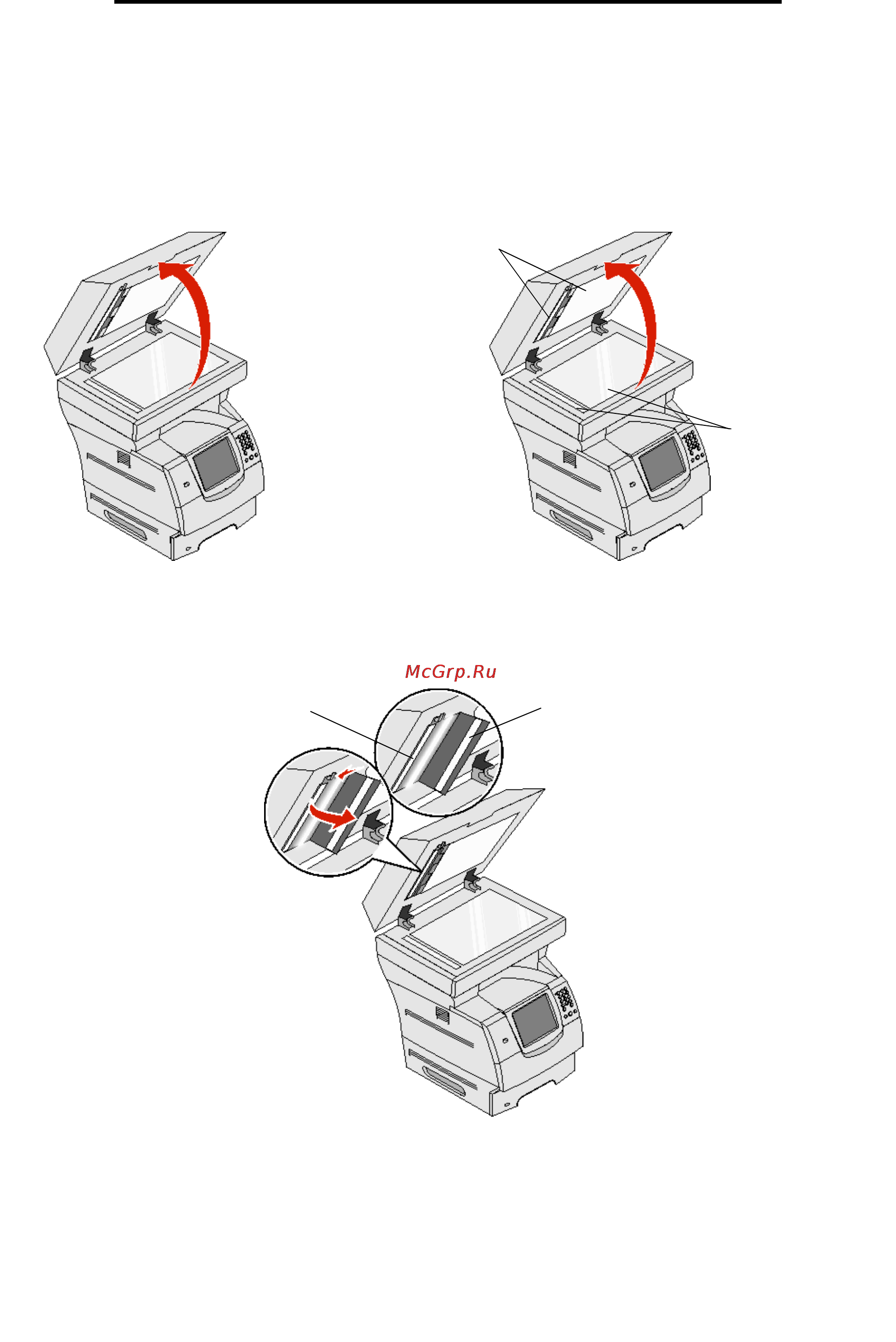 McGrp.Ru