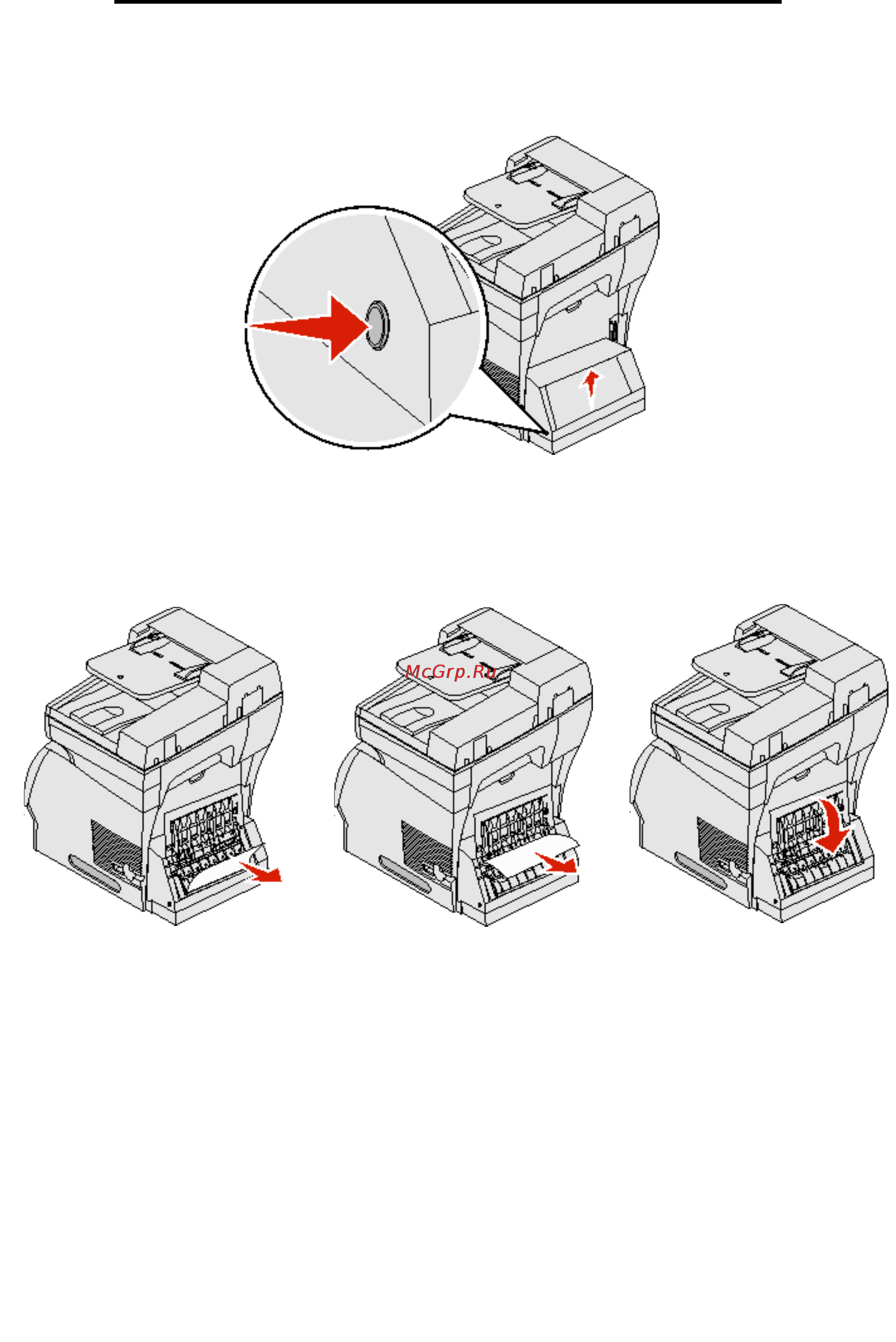 McGrp.Ru