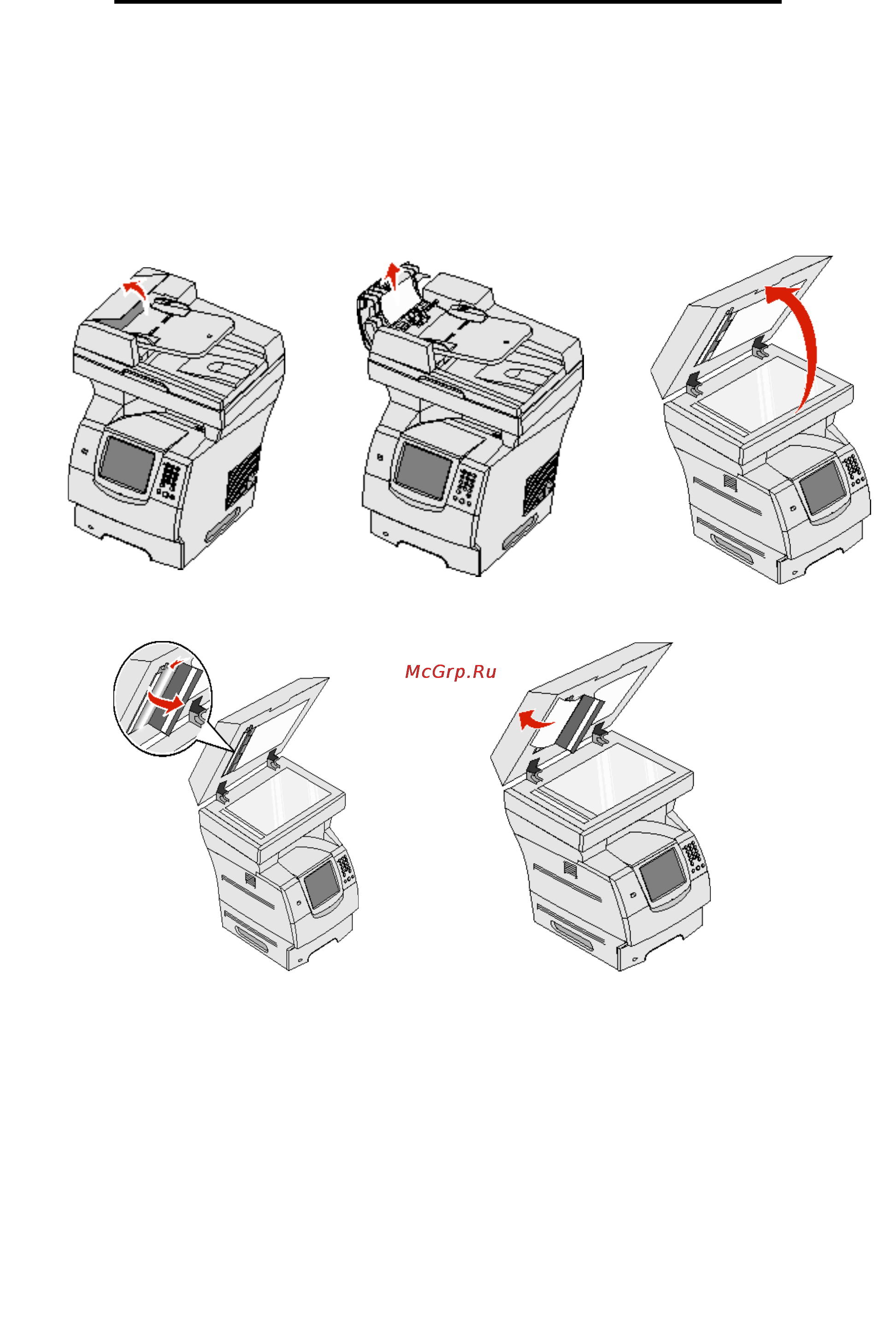 McGrp.Ru