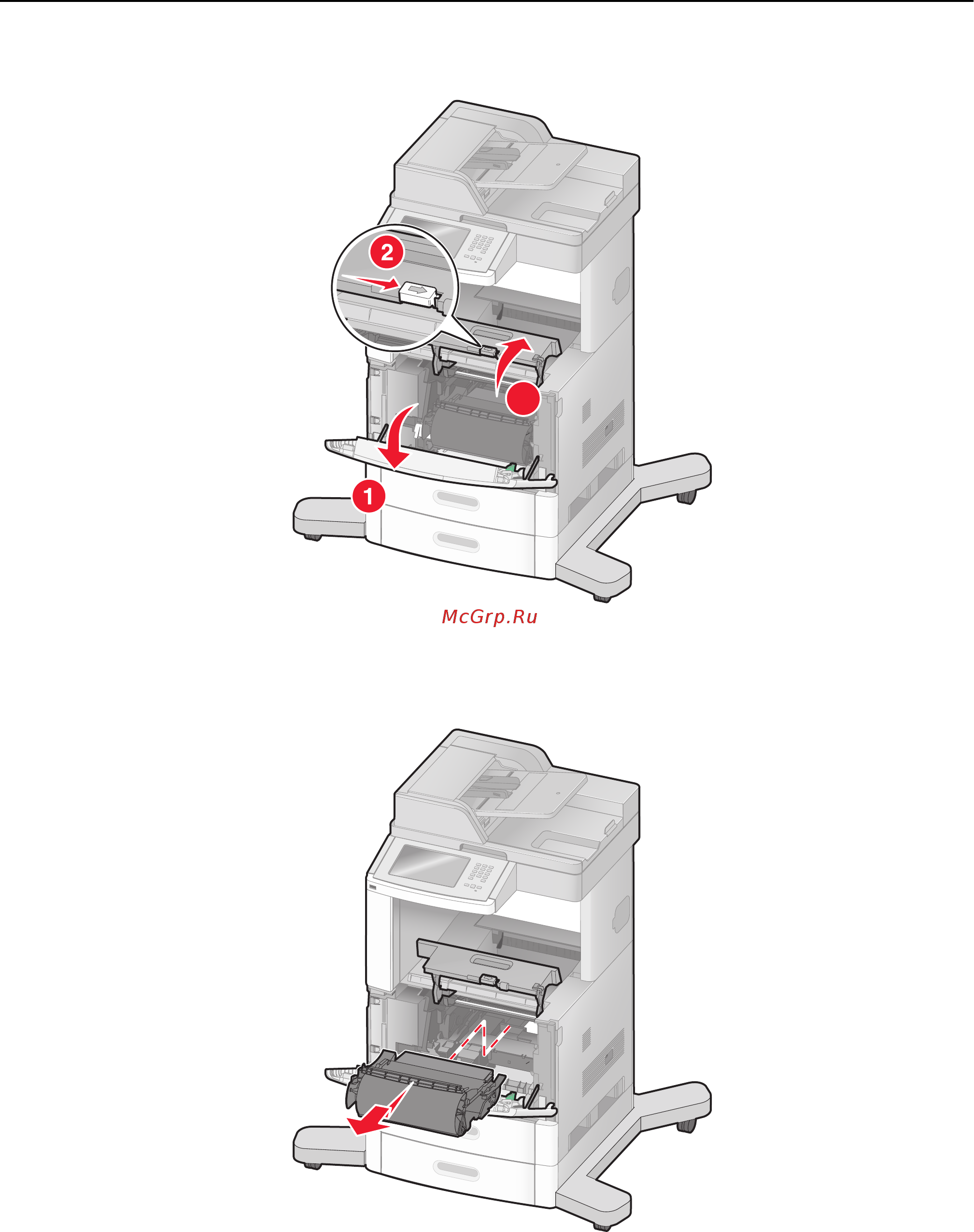 2

1

McGrp.Ru