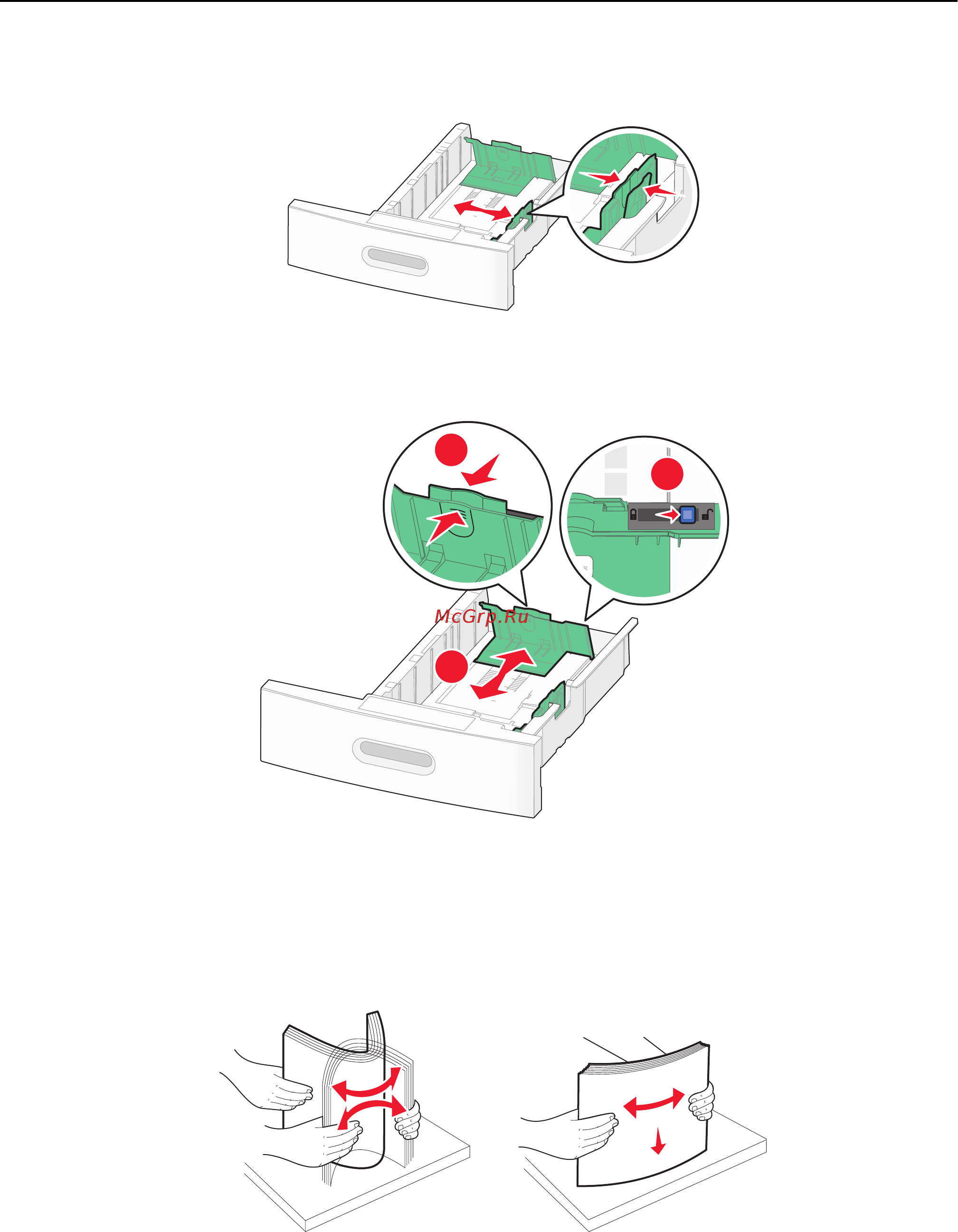 McGrp.Ru