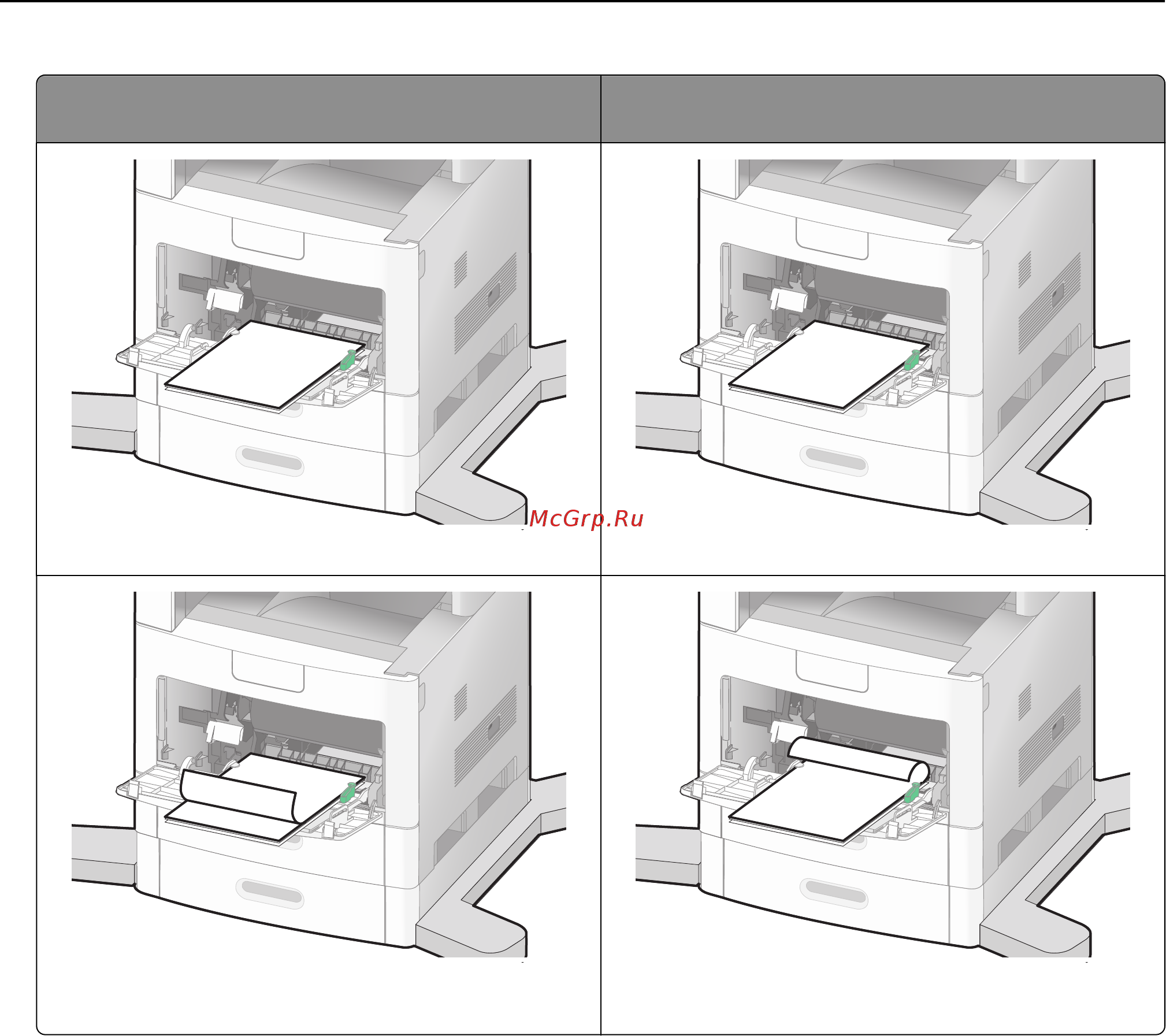 McGrp.Ru