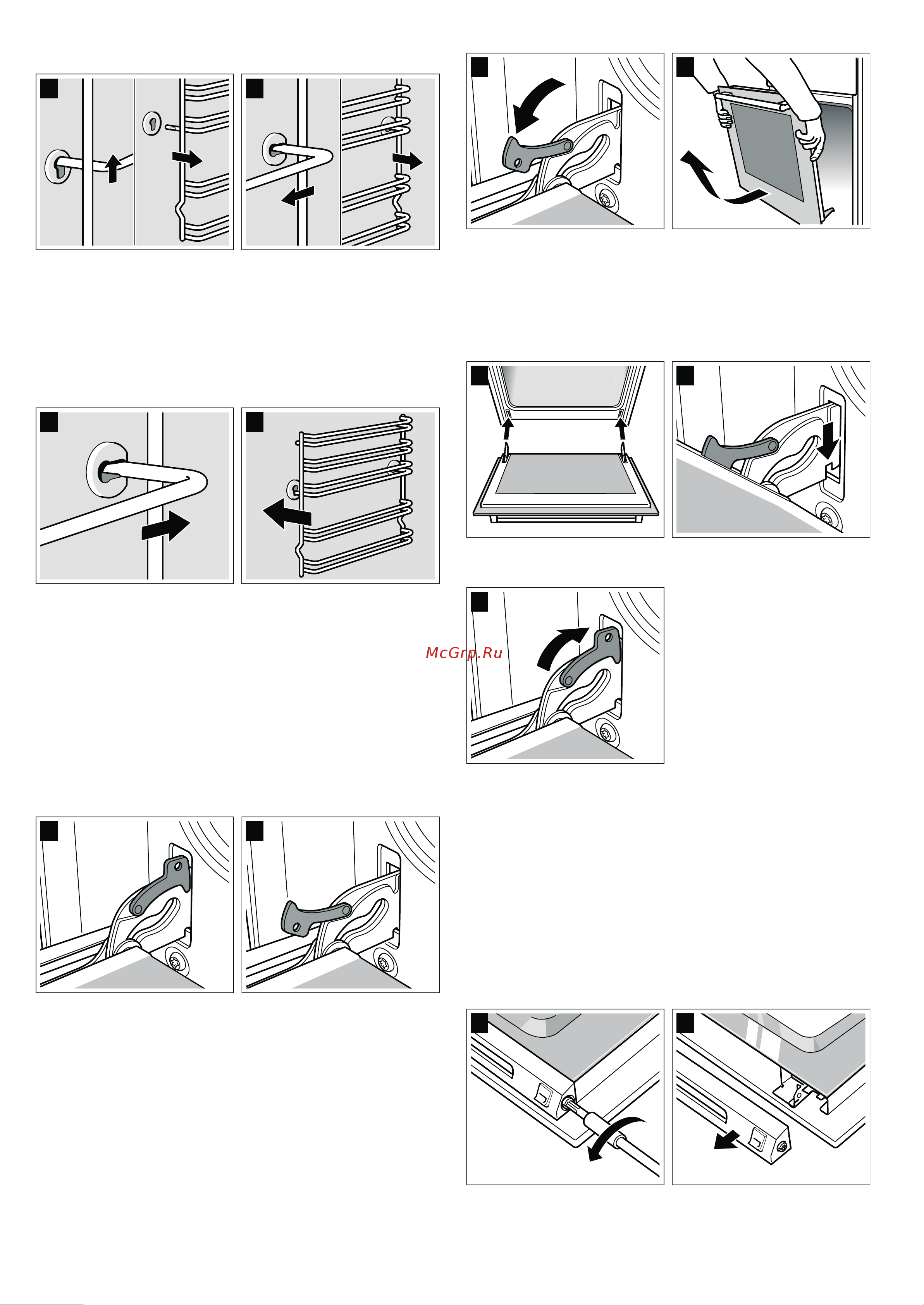 McGrp.Ru