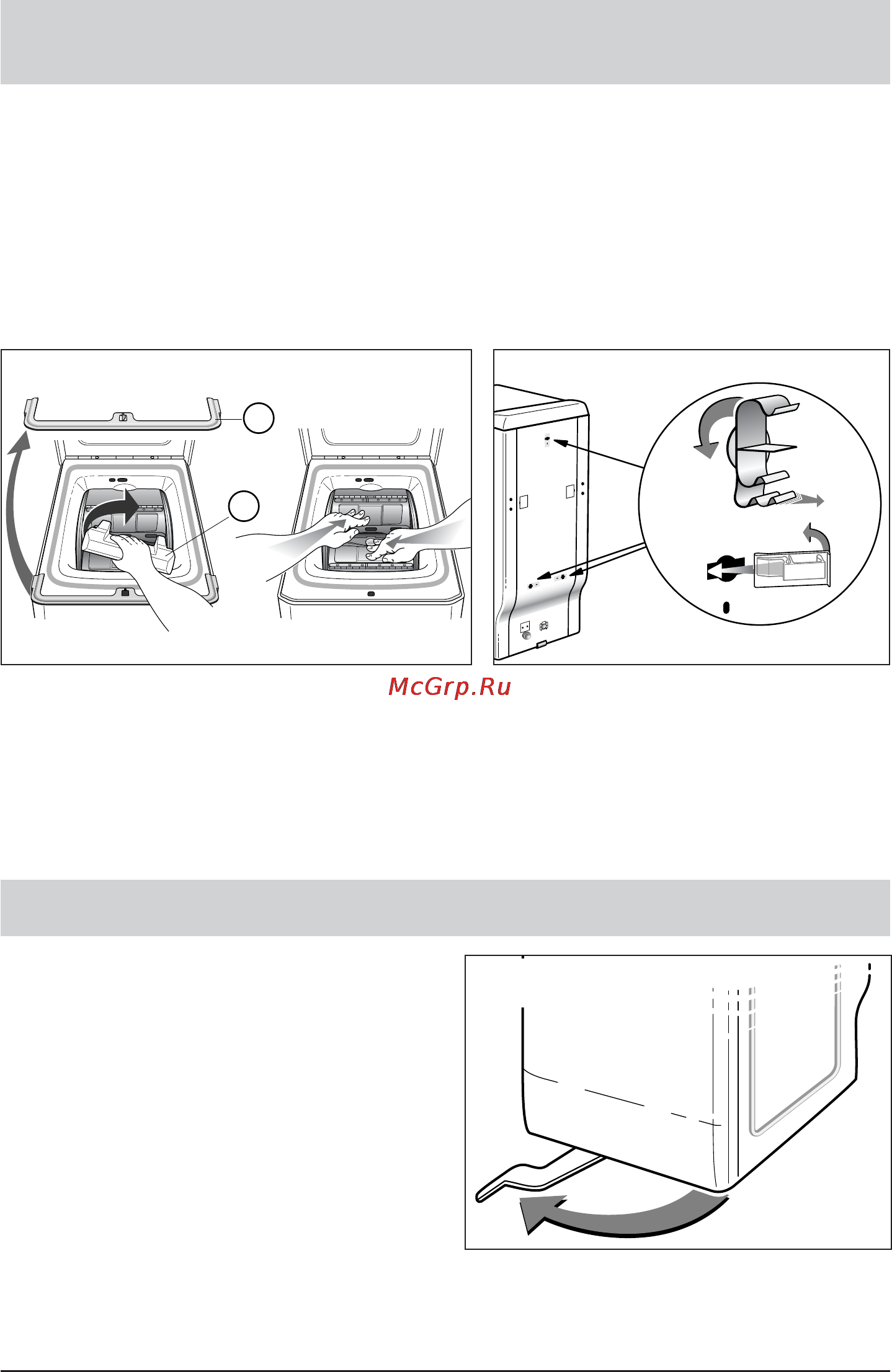 McGrp.Ru