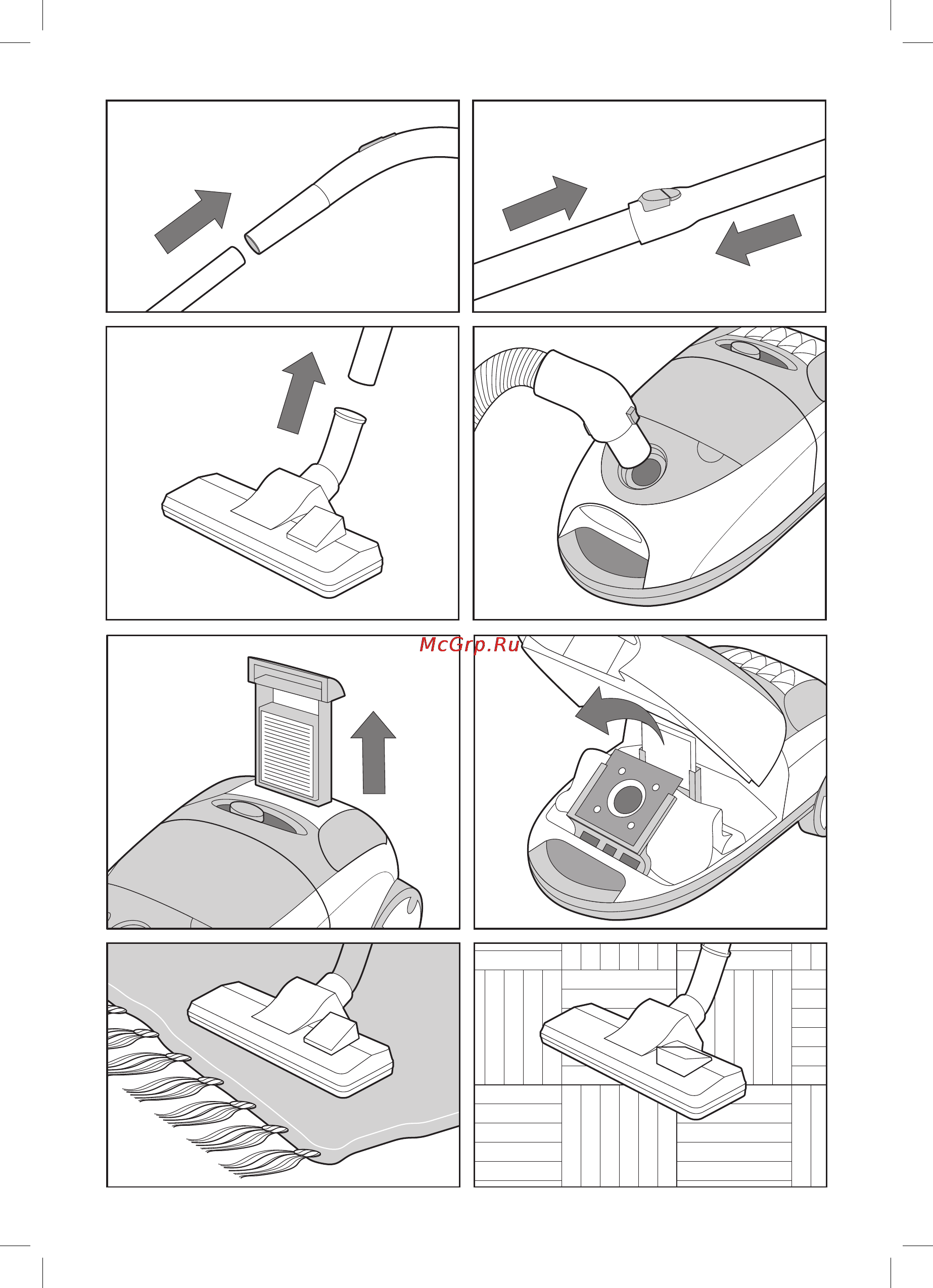 McGrp.Ru