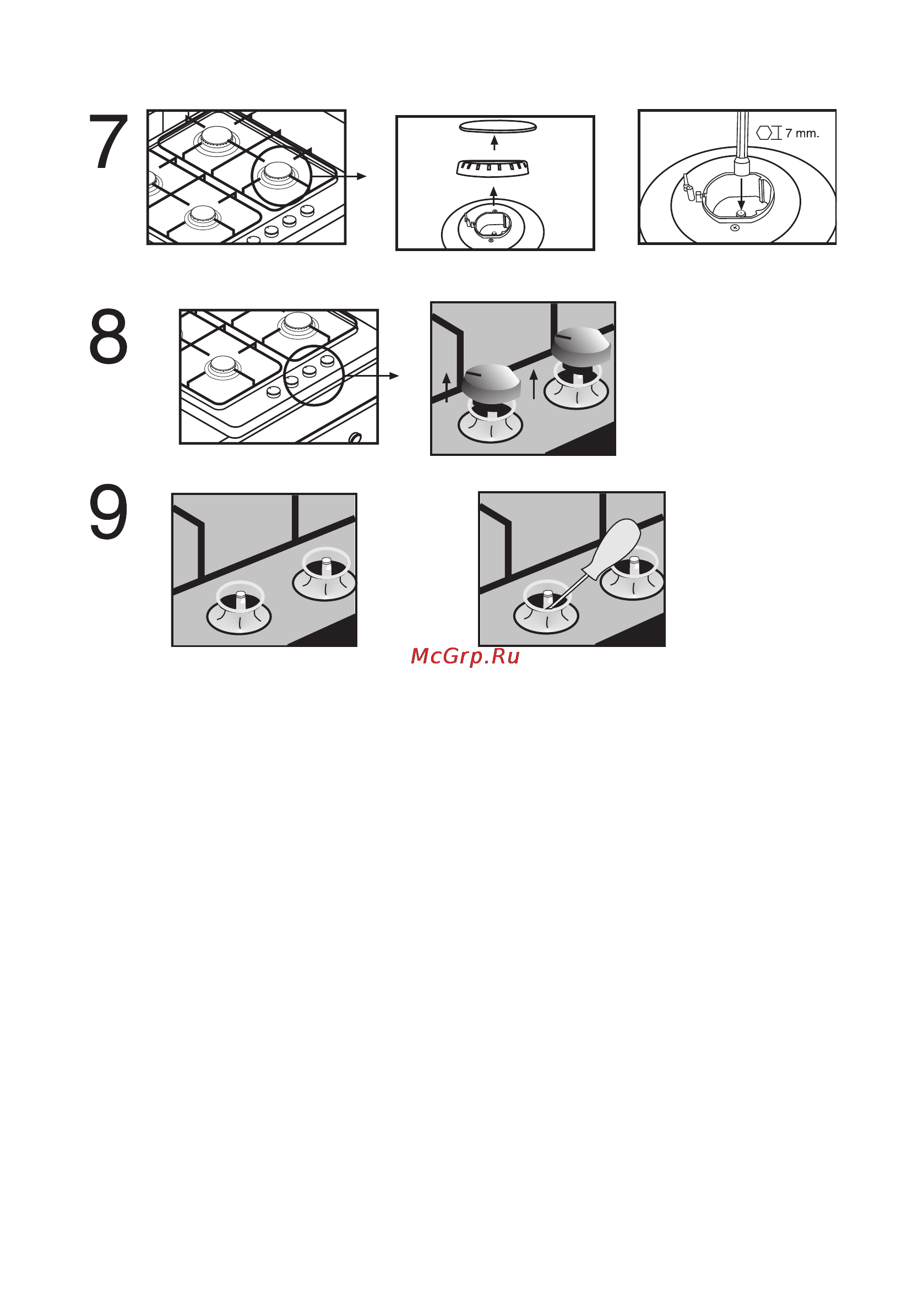 7

7 mm.

8

9

McGrp.Ru