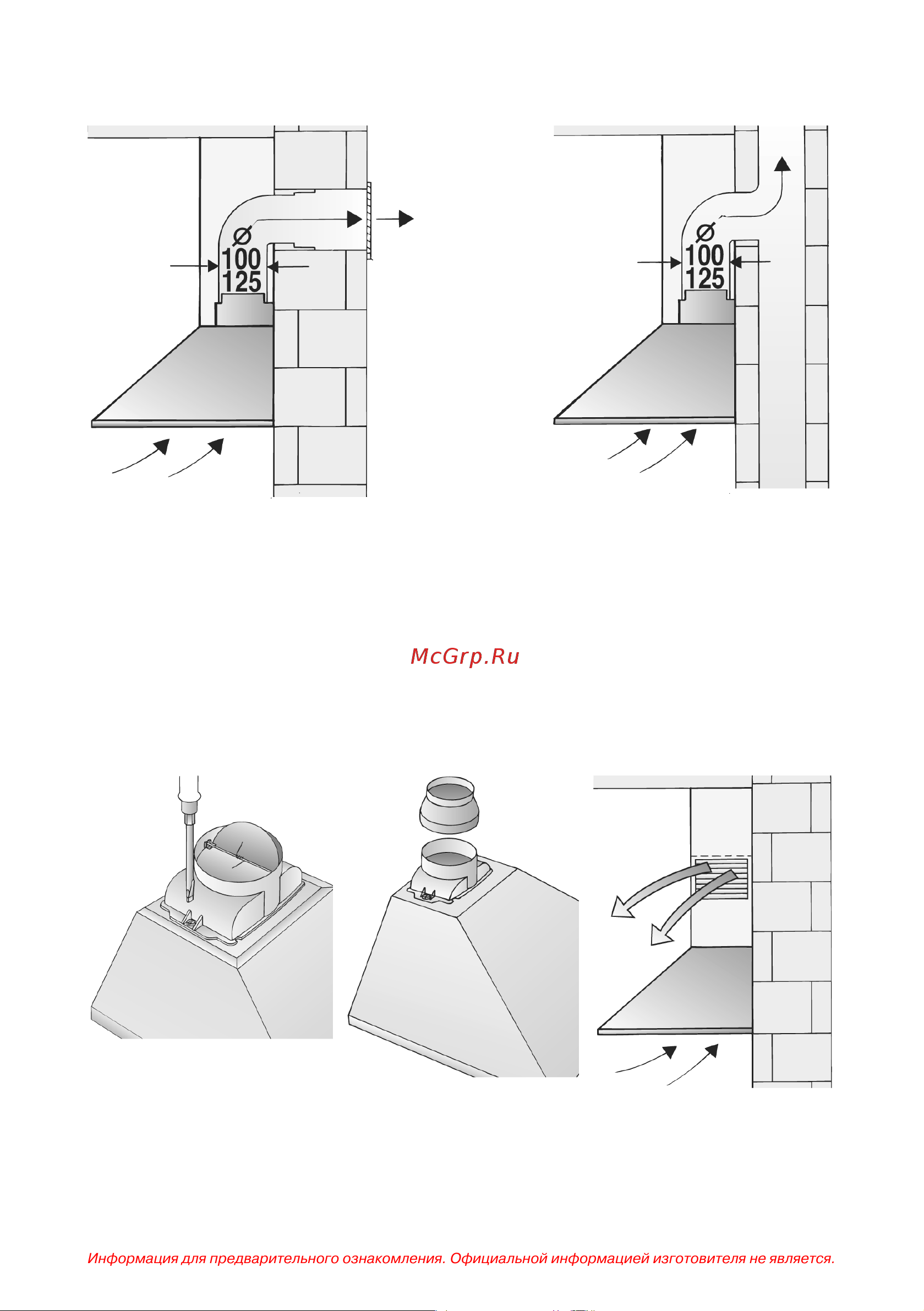 Ø
100
125

Ø
100
125

McGrp.Ru

Информация для предварительного ознакомления. Официальной информацией изготовителя не является.