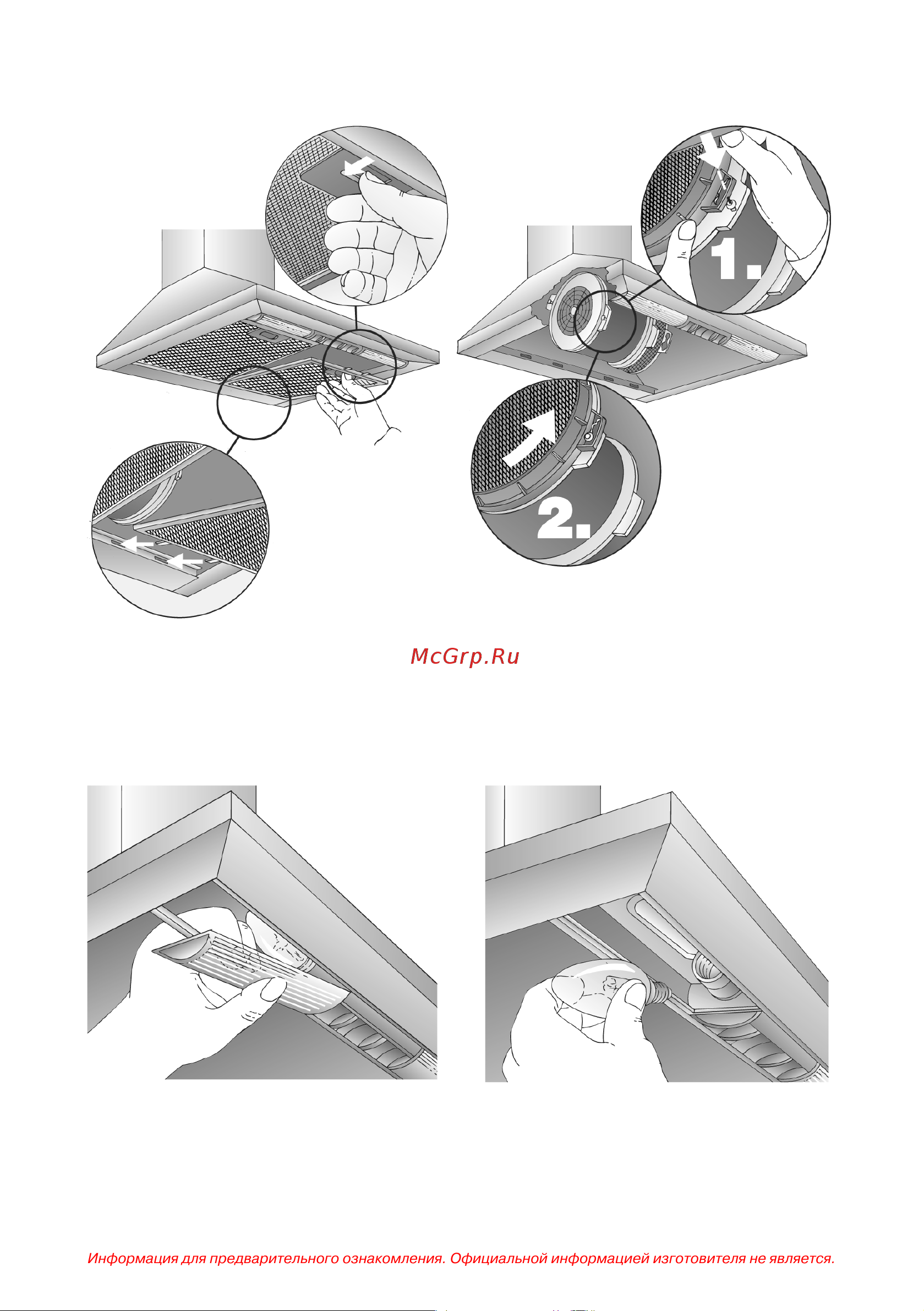 1.

2.

McGrp.Ru

Информация для предварительного ознакомления. Официальной информацией изготовителя не является.