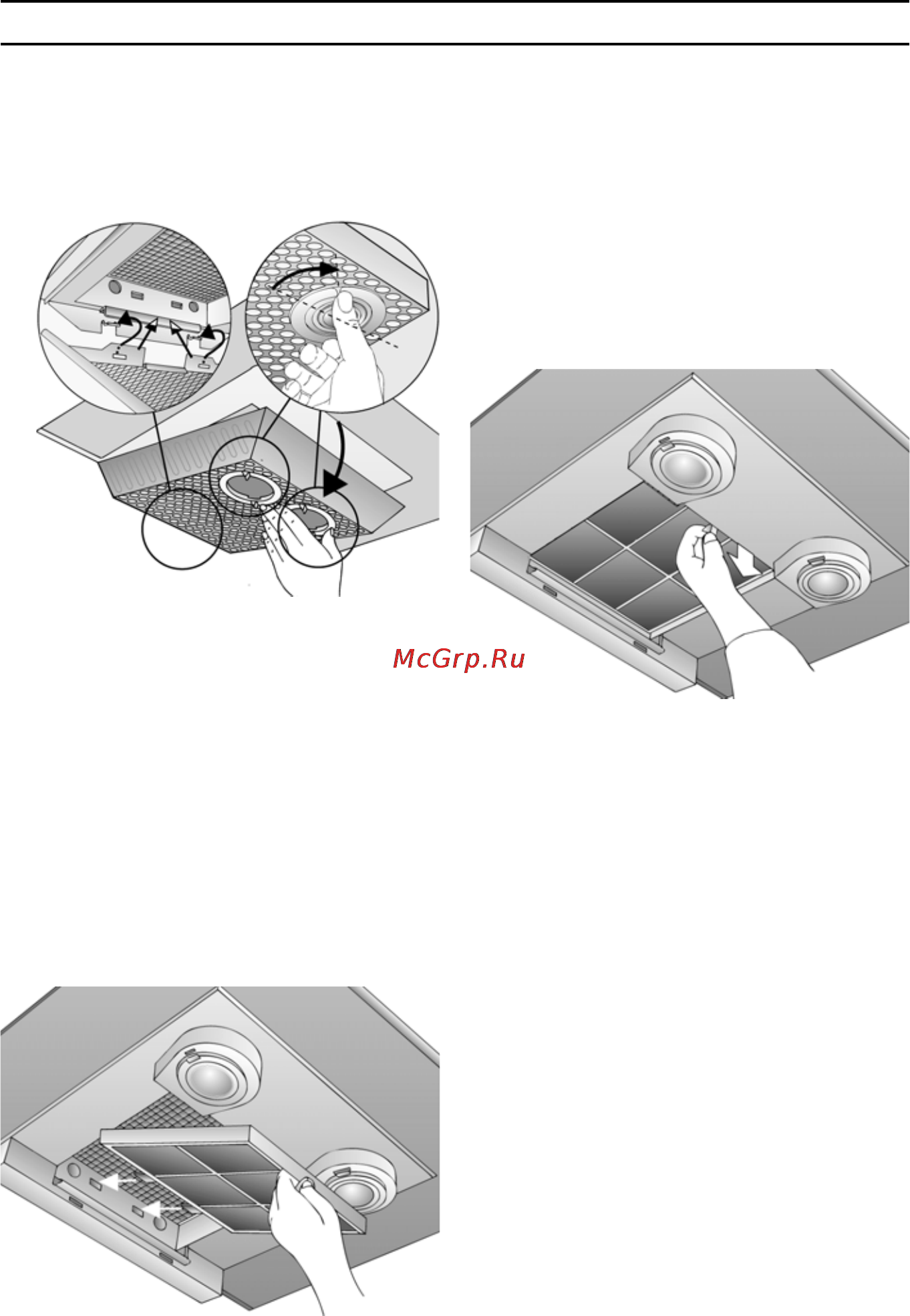 McGrp.Ru