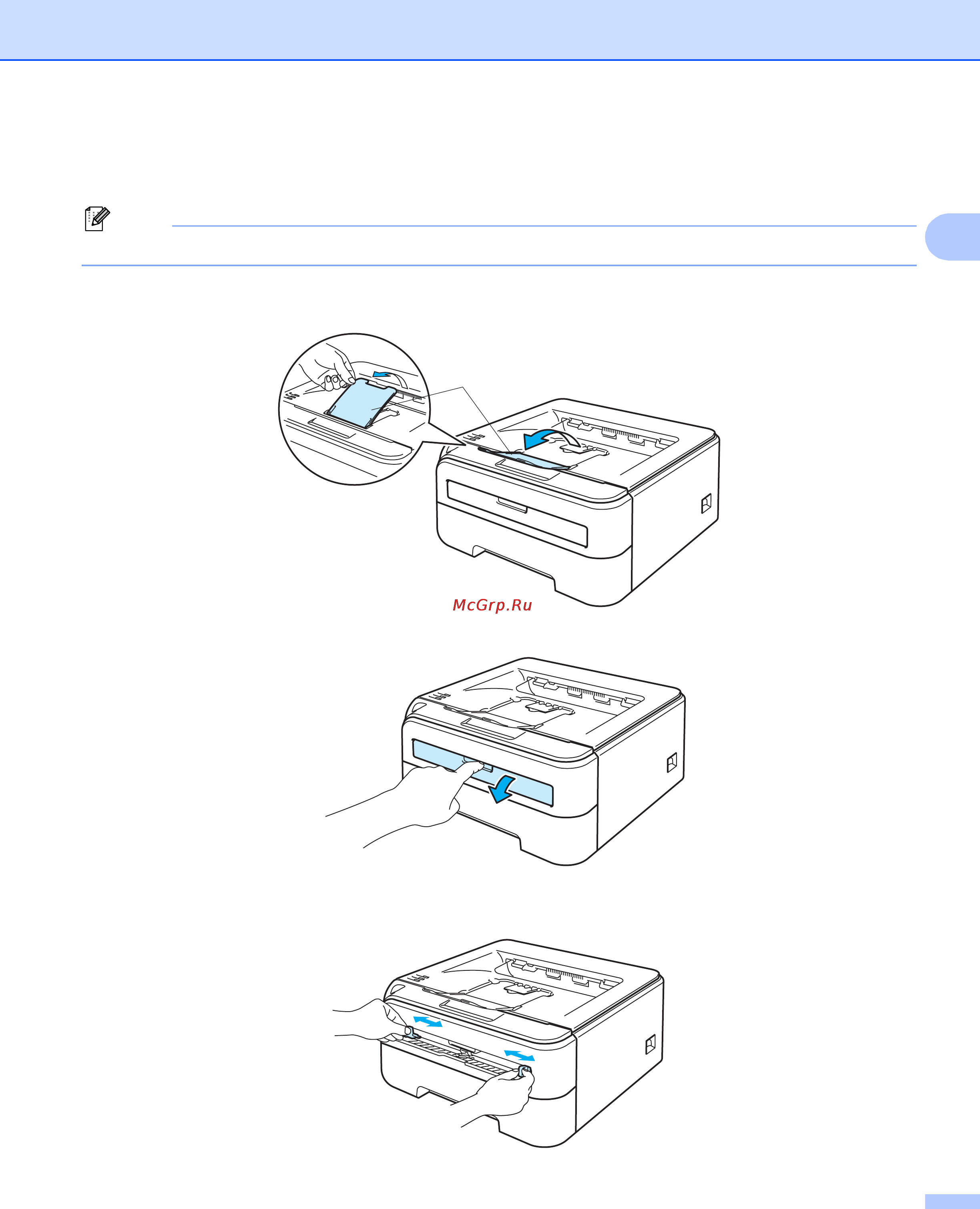 McGrp.Ru