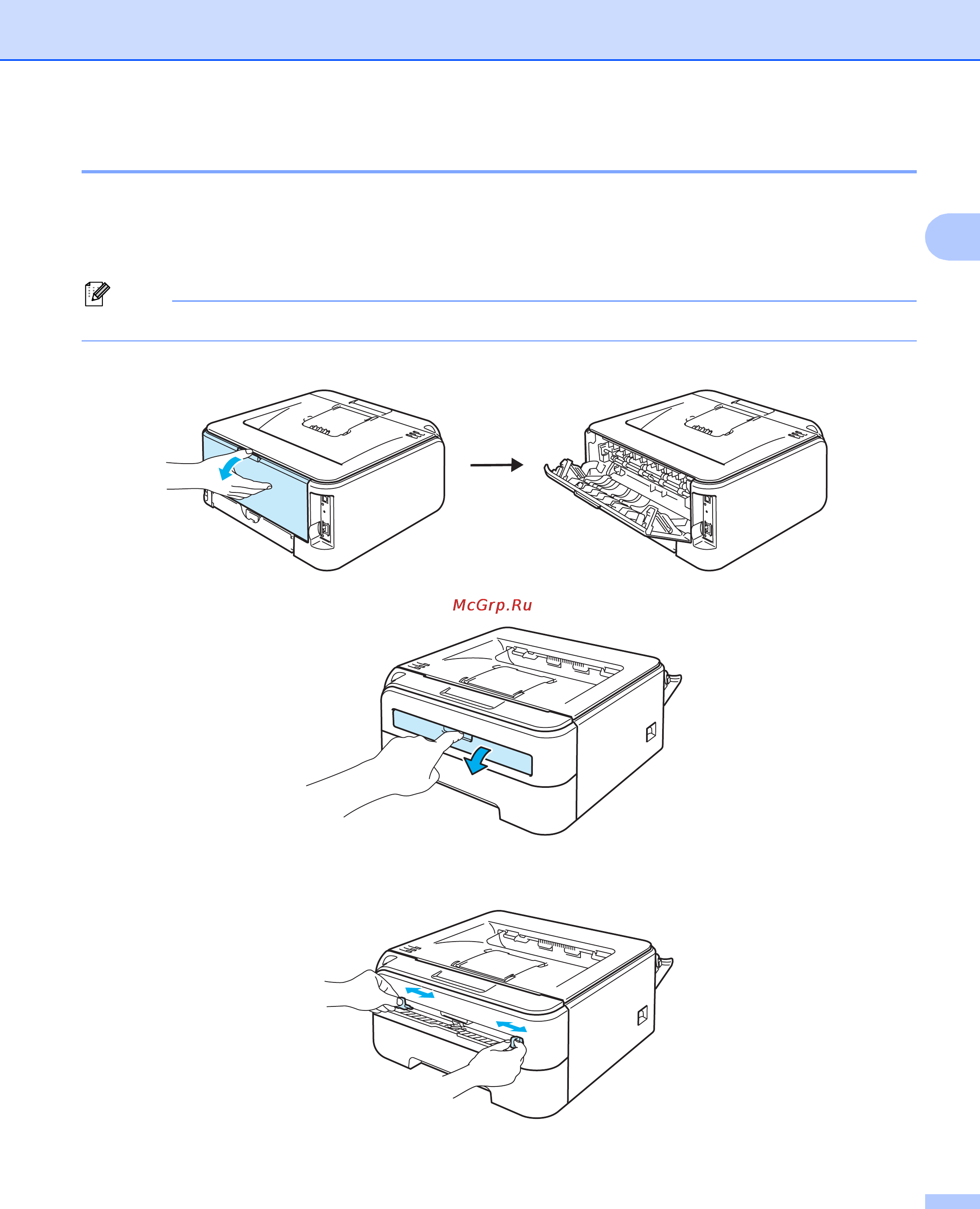 McGrp.Ru