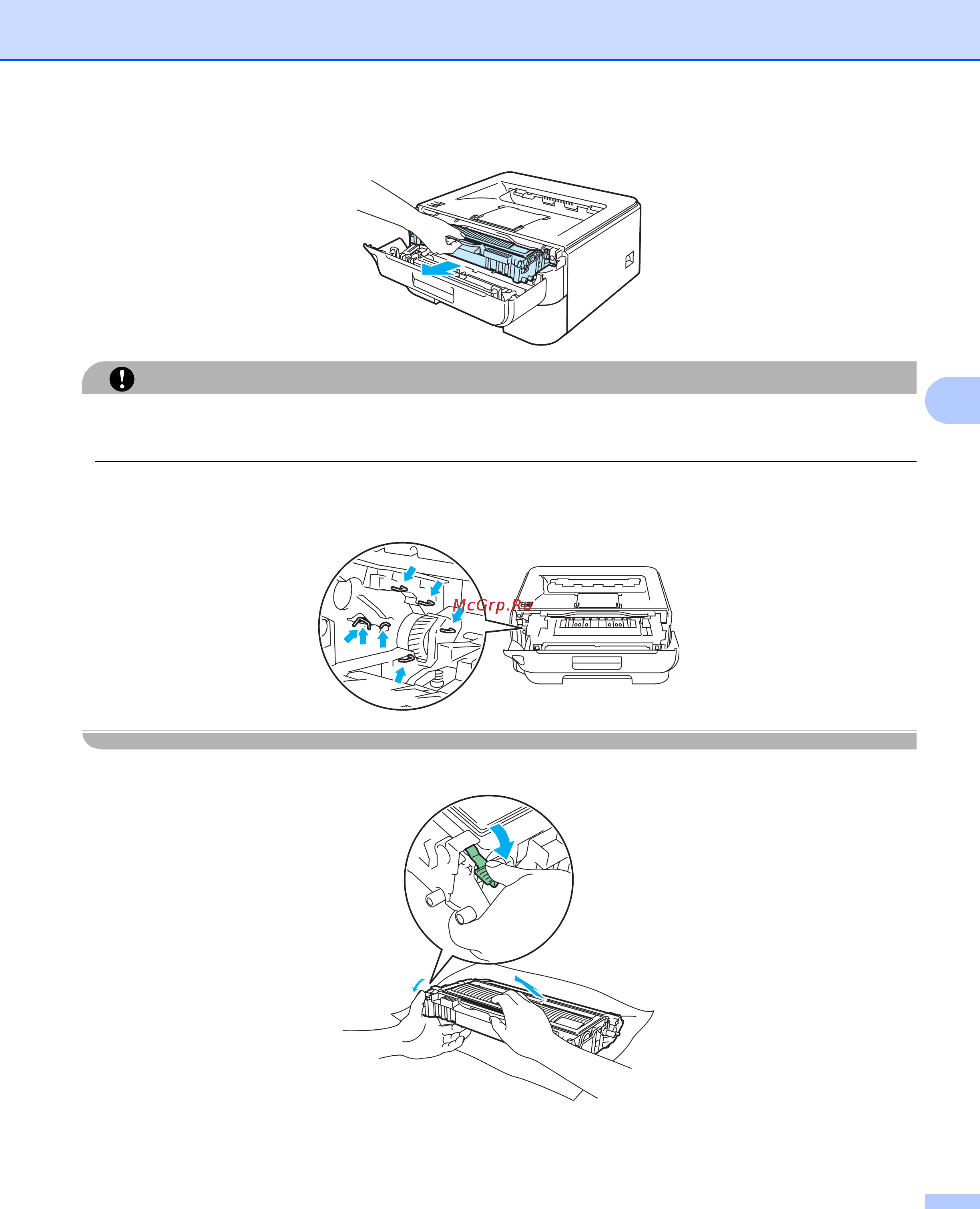 McGrp.Ru