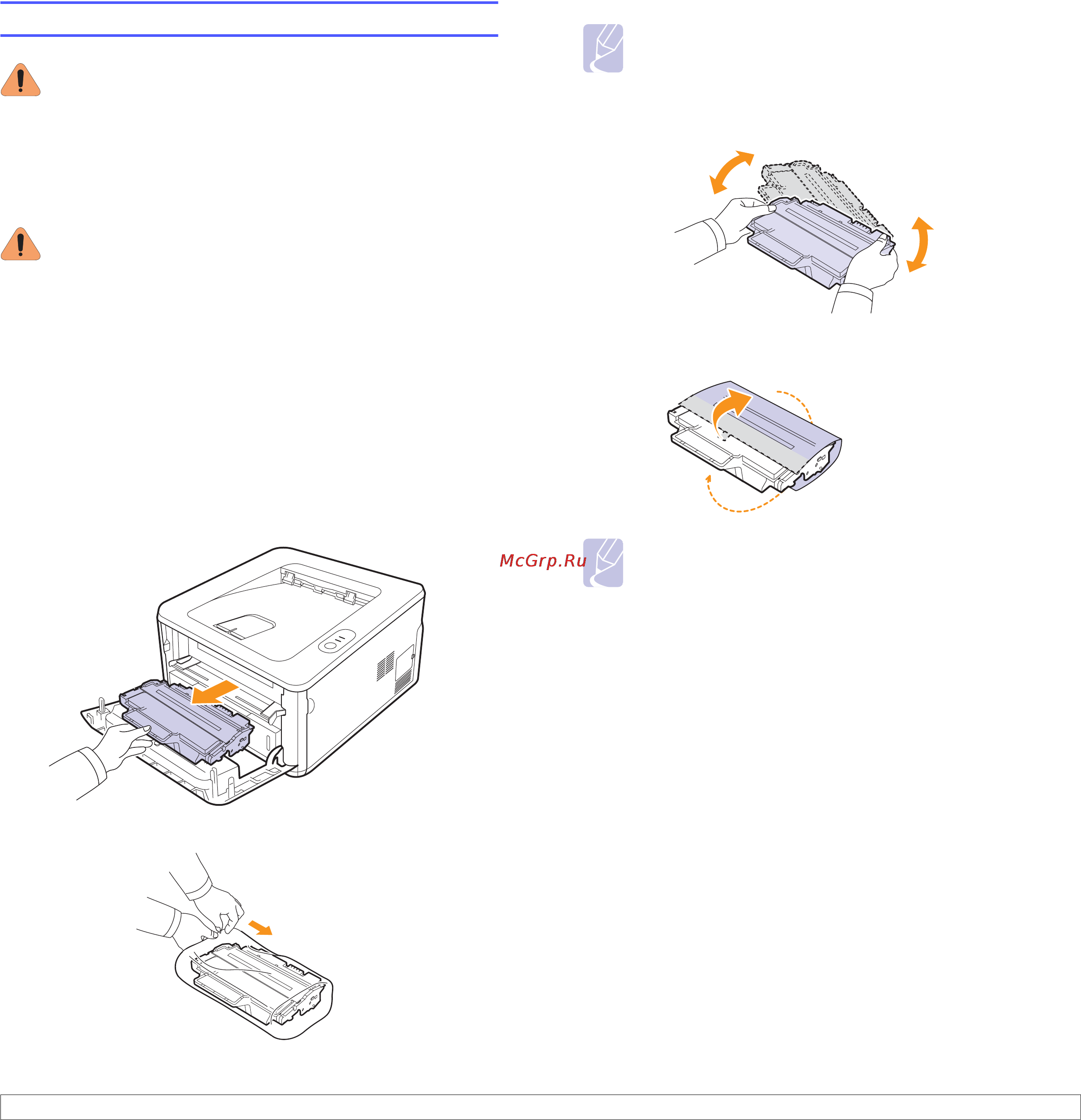 McGrp.Ru