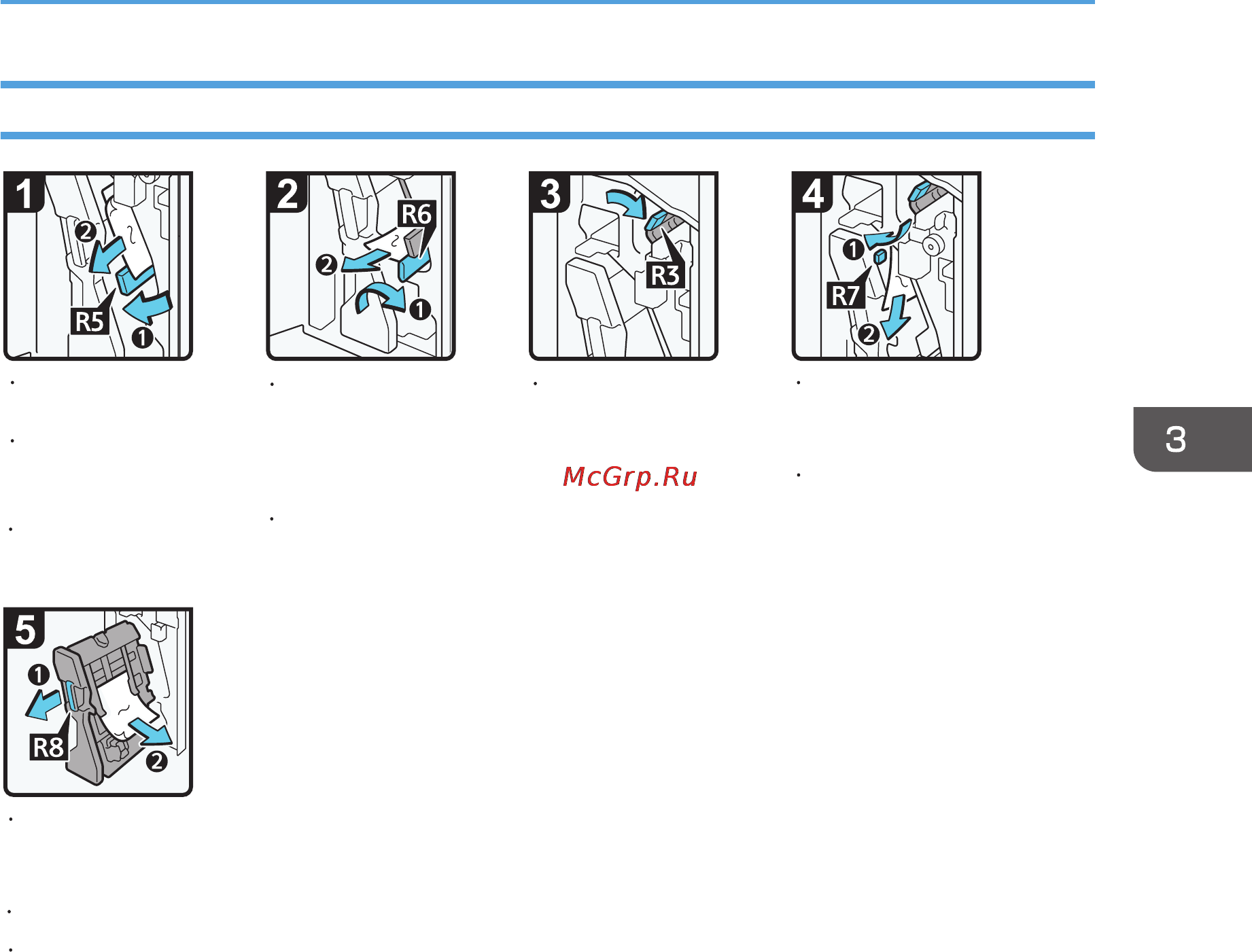 1
2
R5
1

2
R6
2
1

3
R3

4
1
R7
2

3

McGrp.Ru

5
1
R8
2