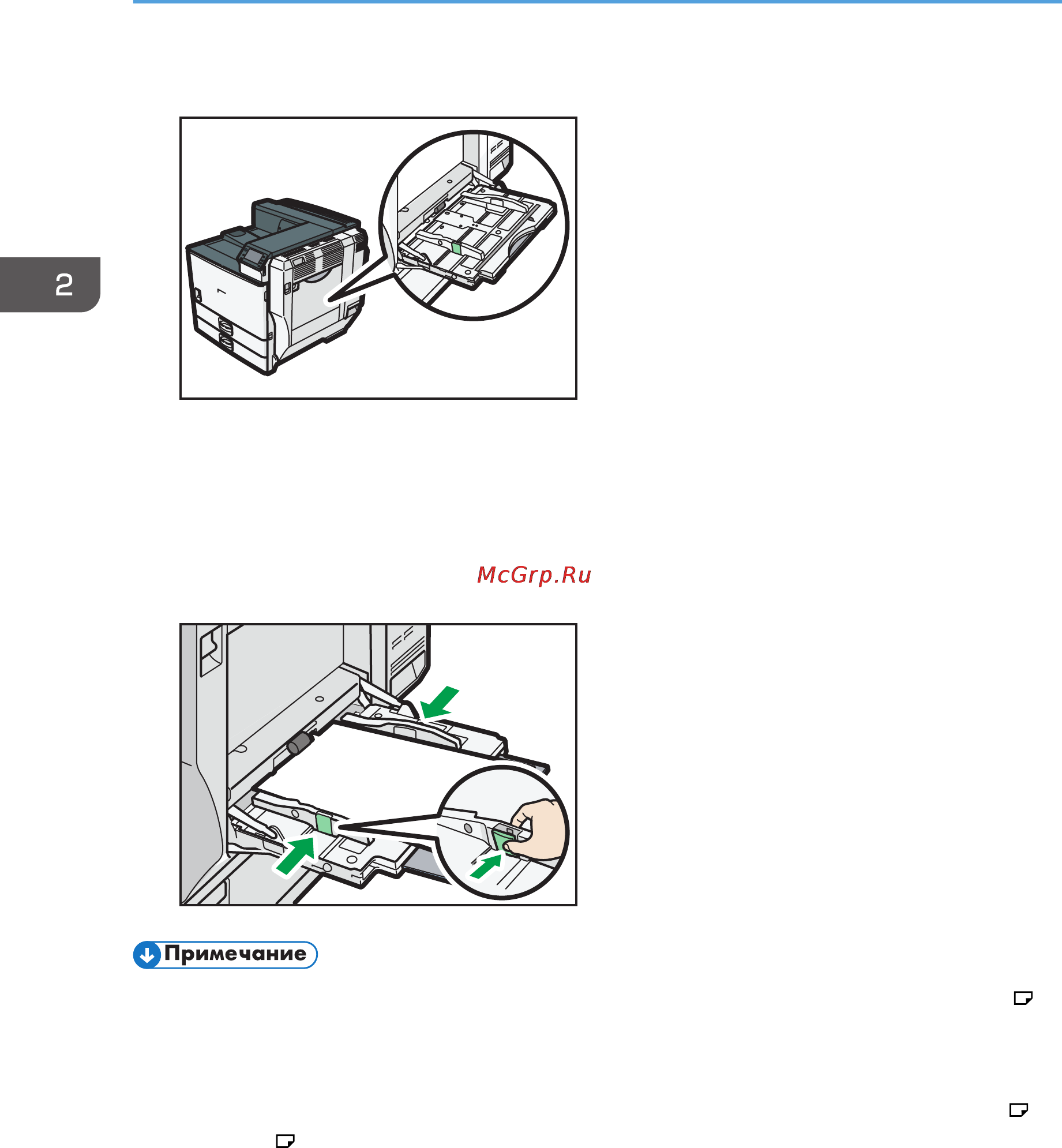 2

McGrp.Ru

Примечание