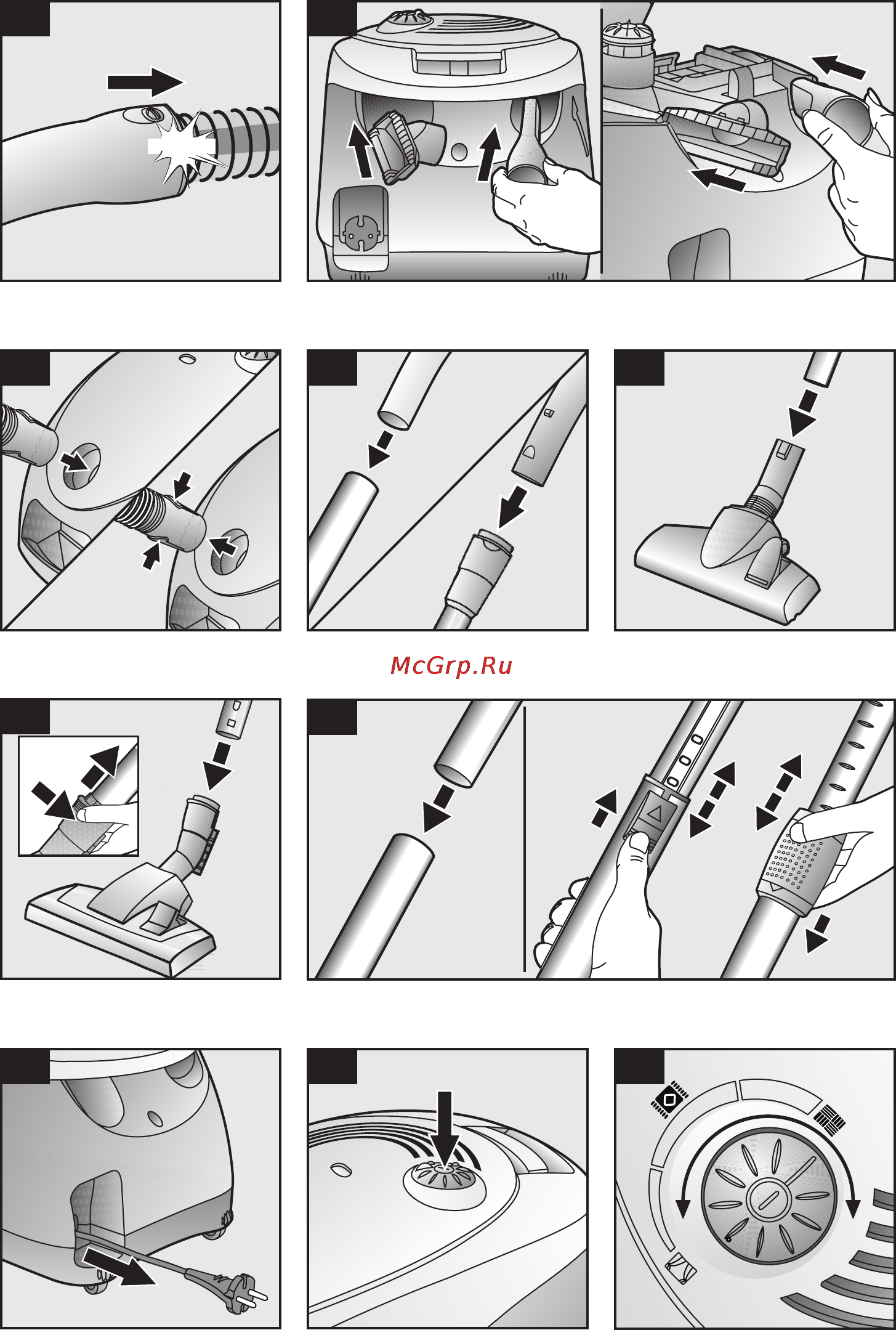 McGrp.Ru