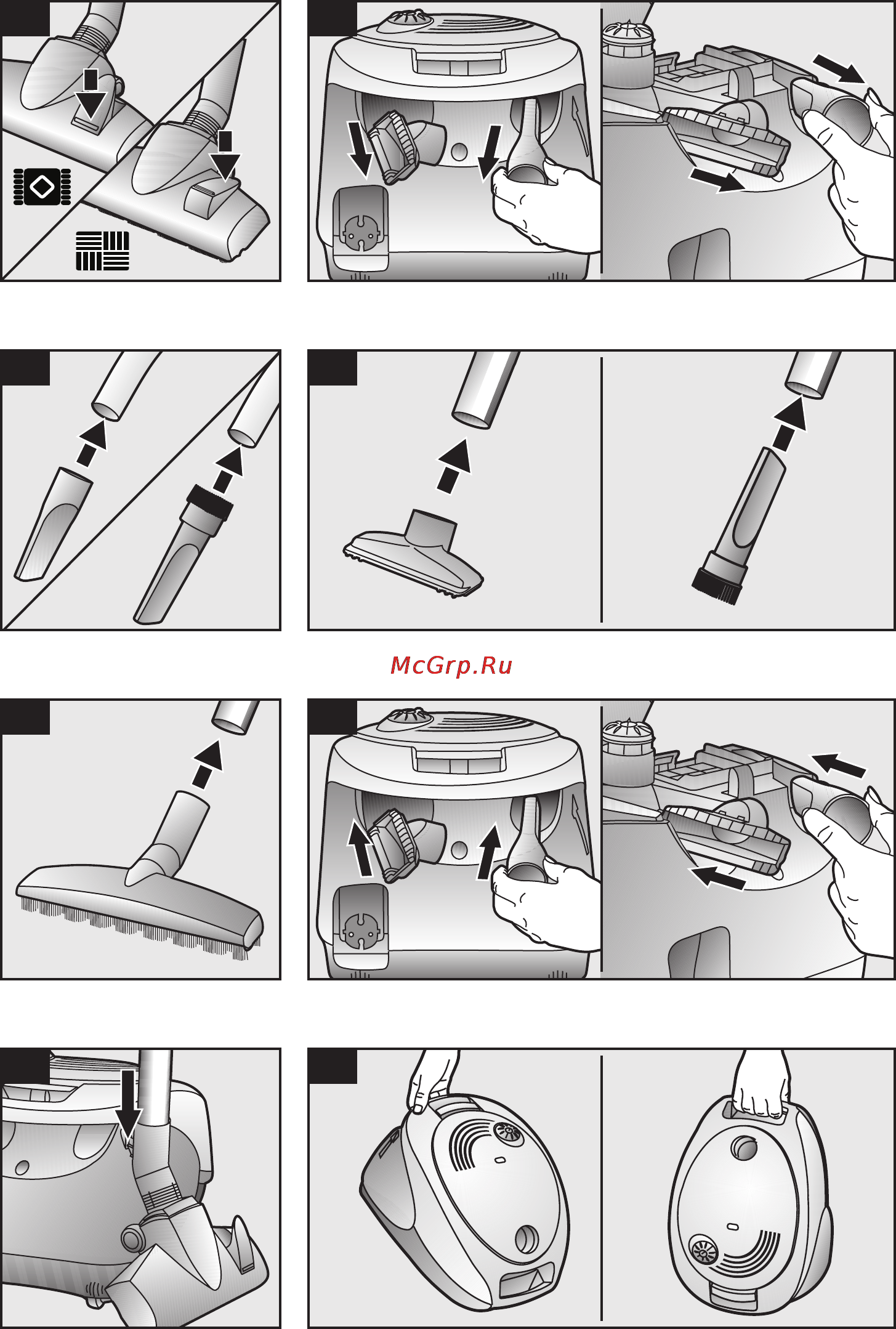 McGrp.Ru