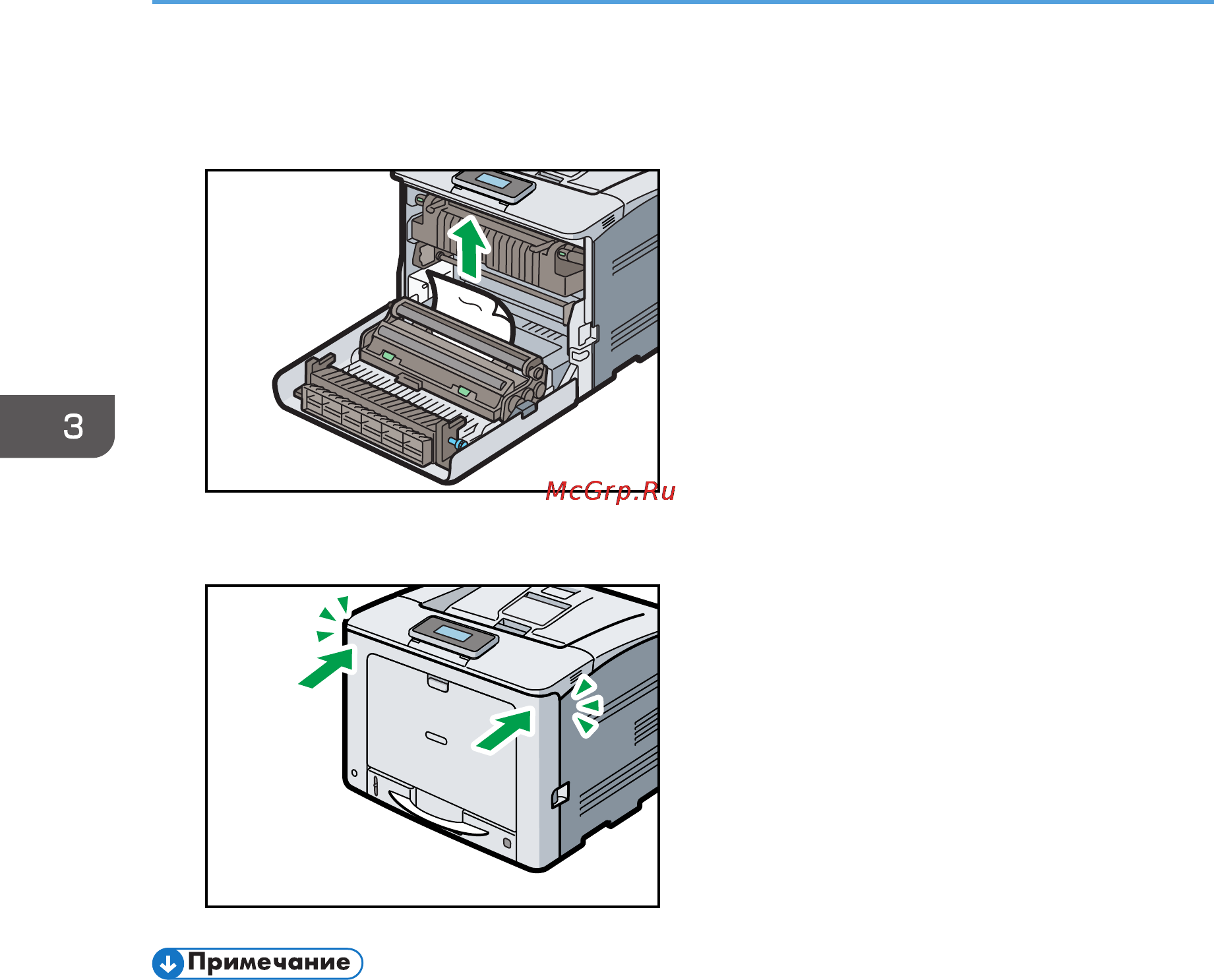 3

McGrp.Ru

Примечание