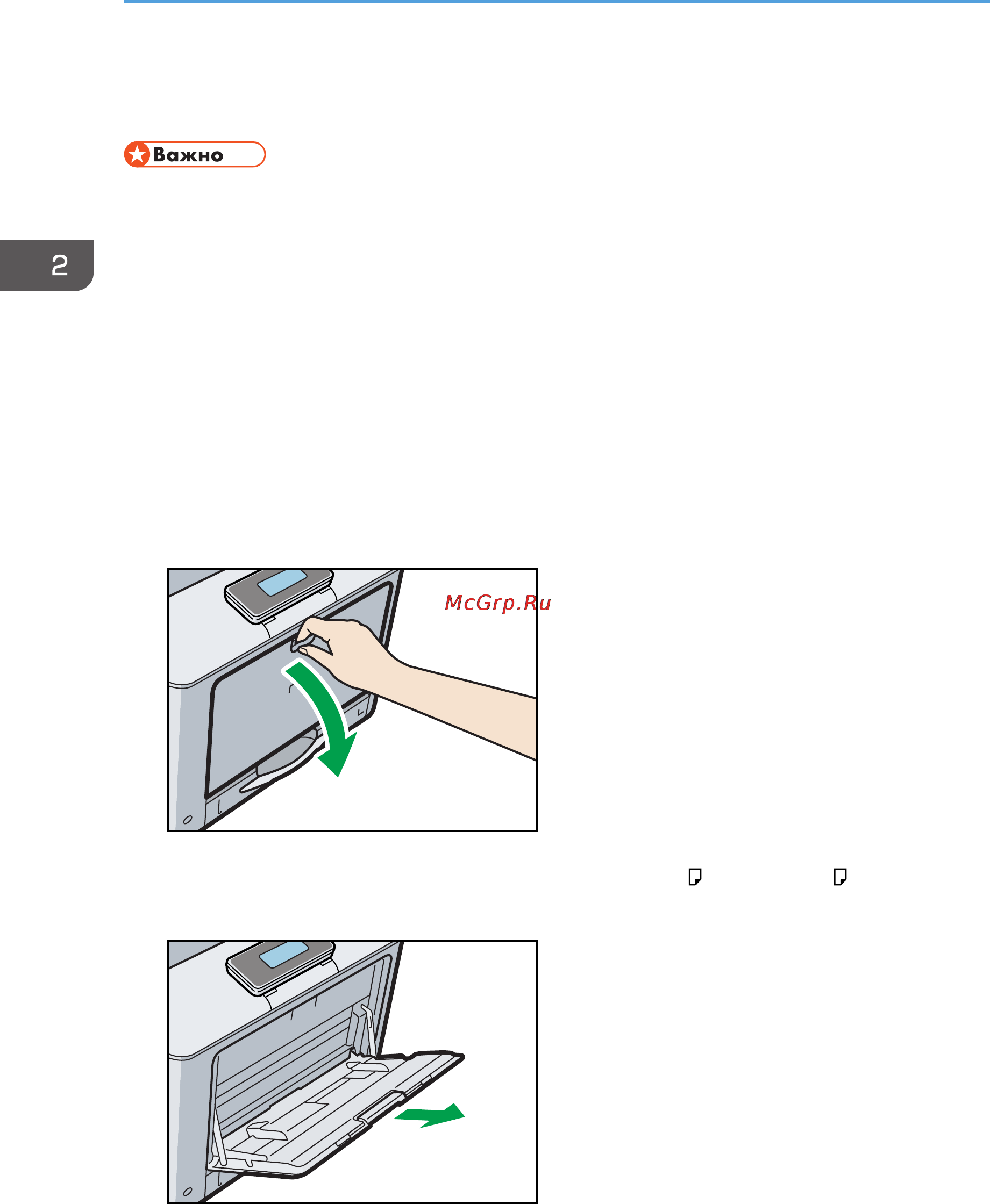 Важно

2

McGrp.Ru