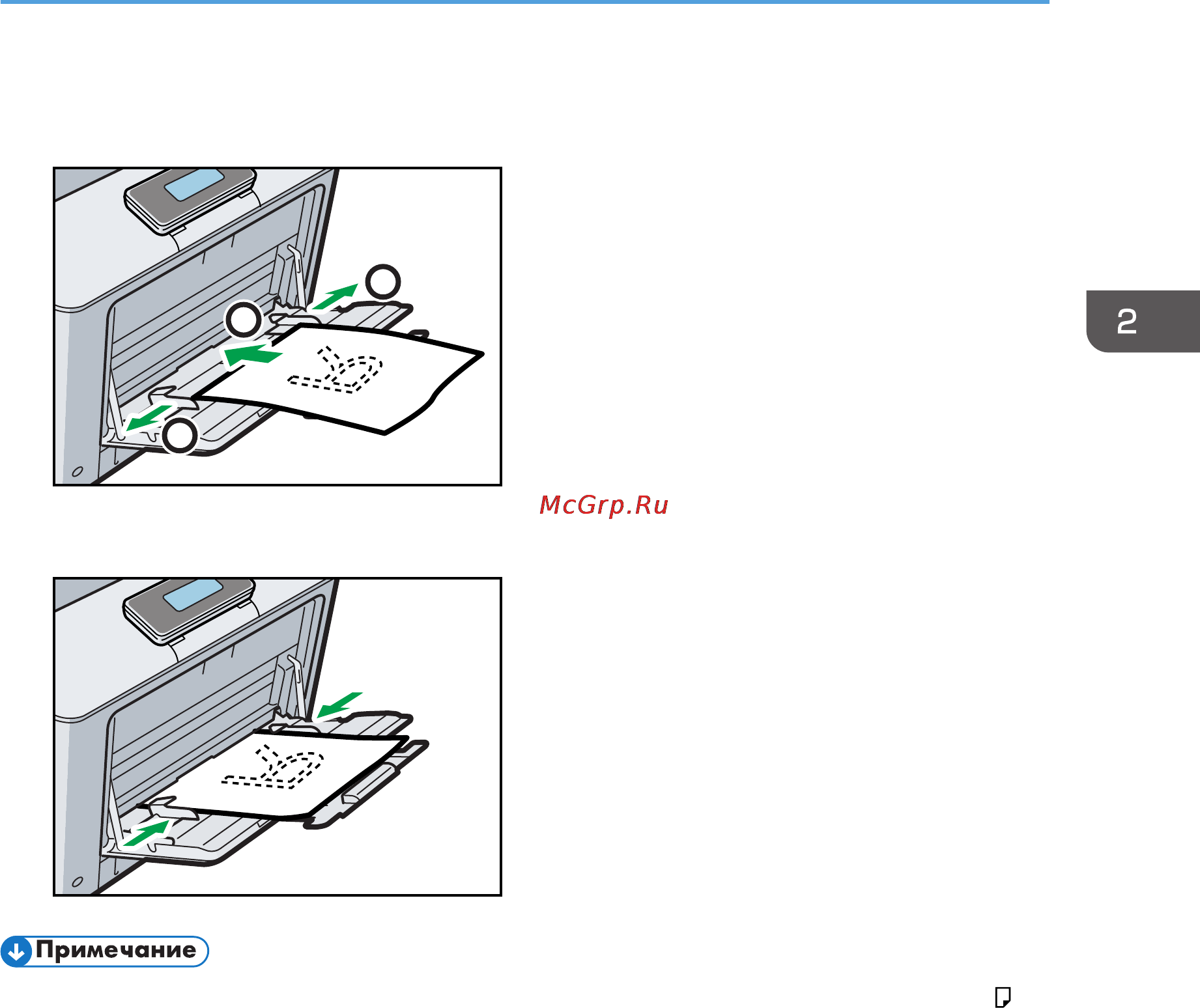 2

McGrp.Ru

Примечание